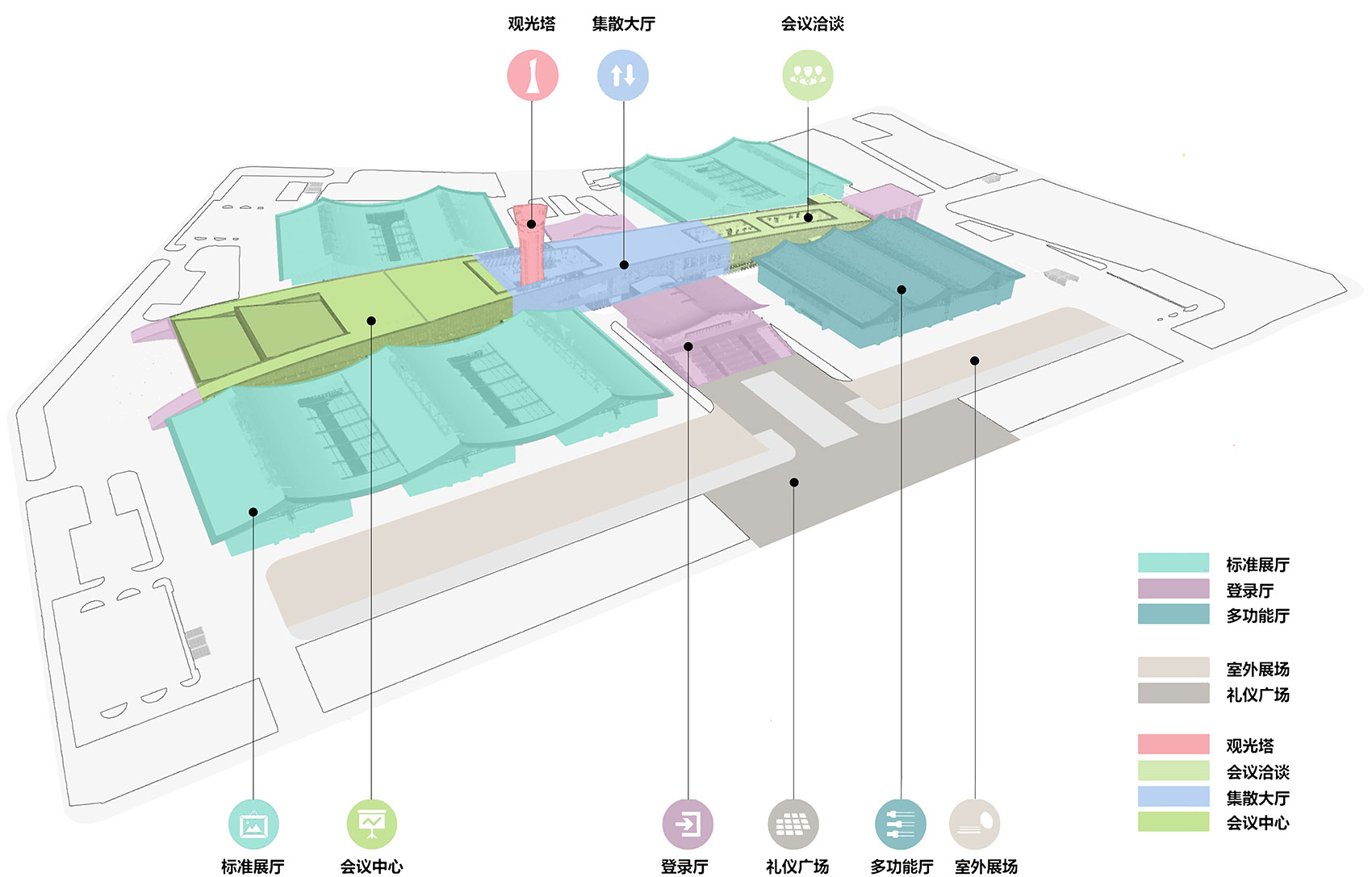 观光塔 集散大厅 会议洽谈

标准展厅
登录厅
多功能厅

室外展场
礼仪广场

观光塔
会议洽谈
集散大厅
会议中心

标准展厅 会议中心 登录厅 礼仪广场 多功能厅 室外展场