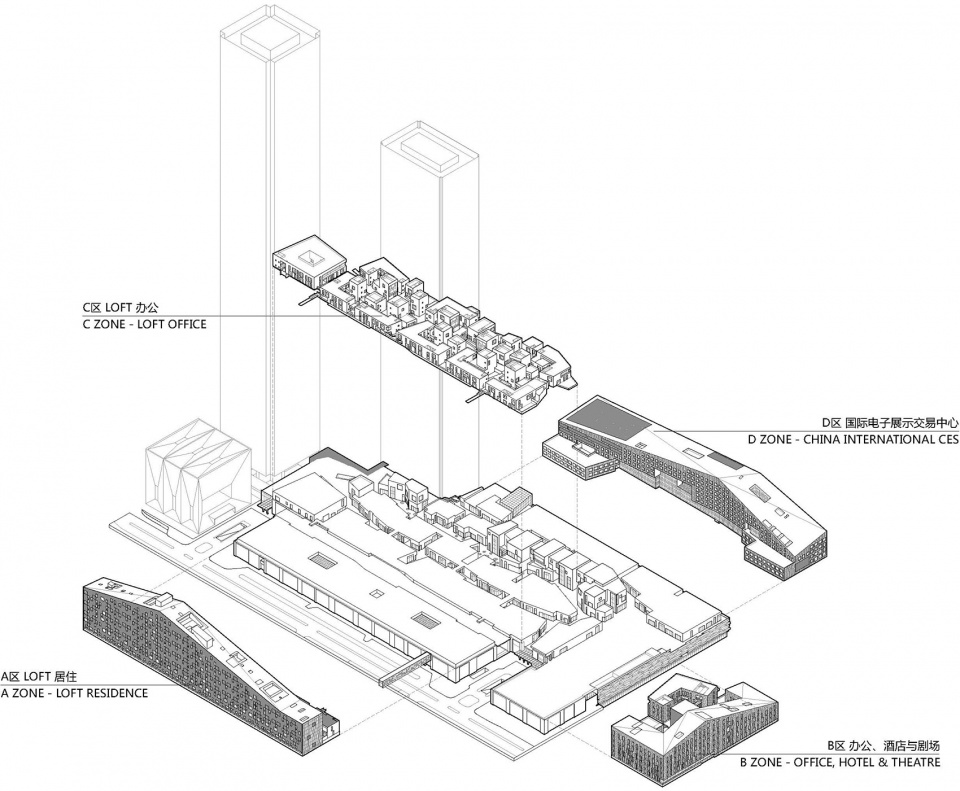 C区 LOFT 办公
C ZONE - LOFT OFFICE

D区 国际电子展示交易中心
D ZONE - CHINA INTERNATIONAL CES

A区 LOFT 居住
A ZONE - LOFT RESIDENCE

B区 办公、酒店与剧场
B ZONE - OFFICE, HOTEL & THEATRE