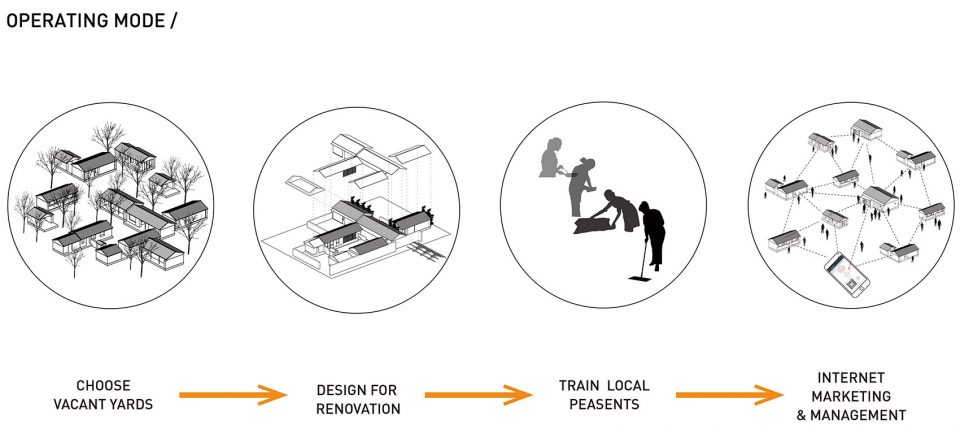 OPERATING MODE /

CHOOSE VACANT YARDS

DESIGN FOR RENOVATION

TRAIN LOCAL PEASENTS

INTERNET MARKETING & MANAGEMENT