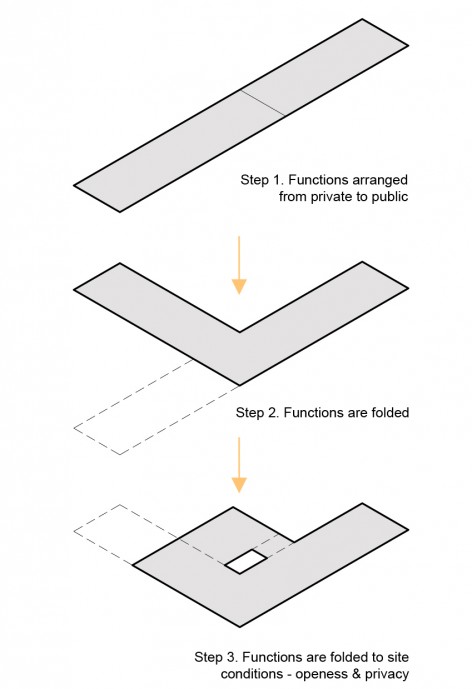 Step 1. Functions arranged from private to public

Step 2. Functions are folded

Step 3. Functions are folded to site conditions - openess & privacy