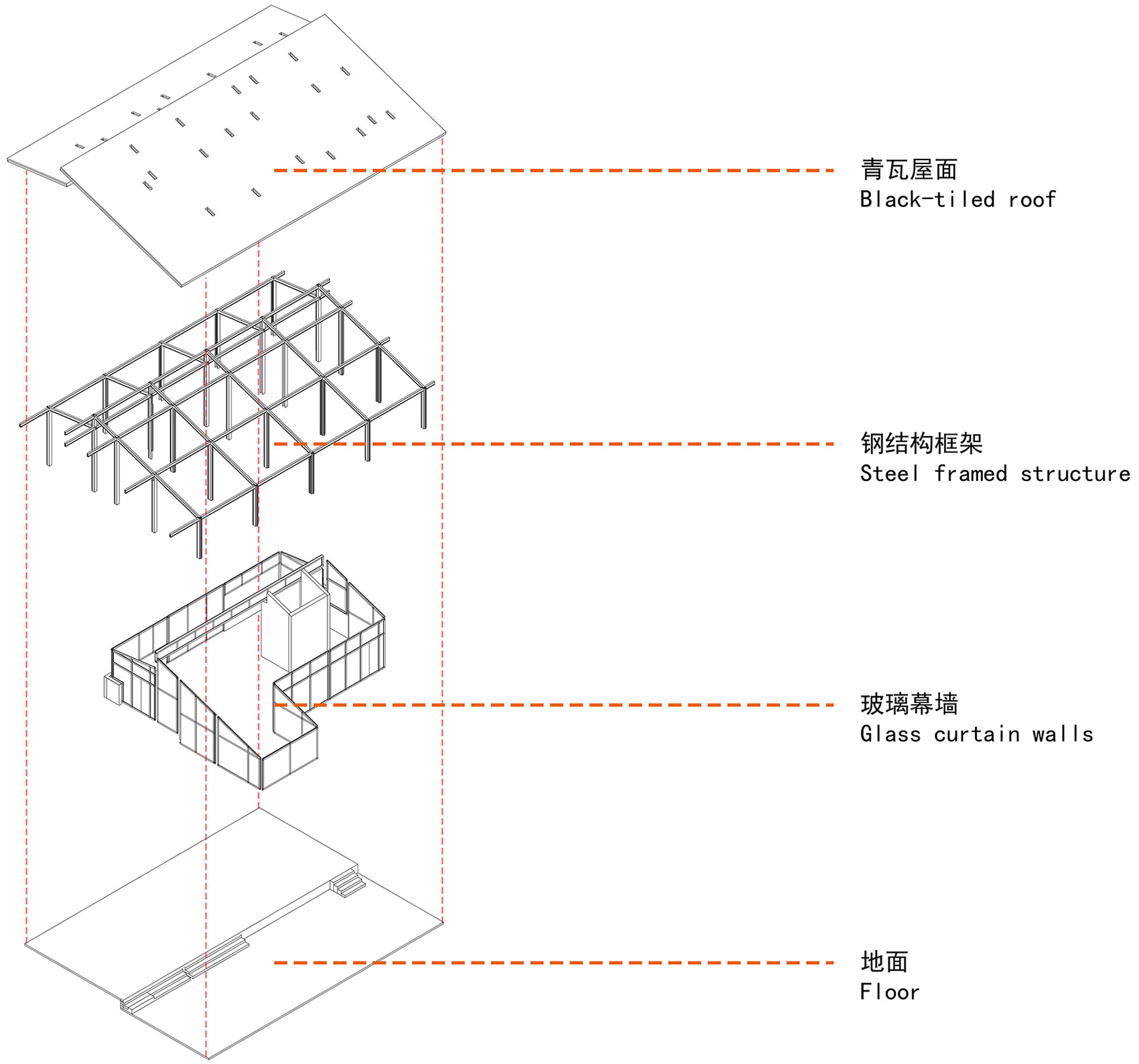 青瓦屋面
Black-tiled roof

钢结构框架
Steel framed structure

玻璃幕墙
Glass curtain walls

地面
Floor