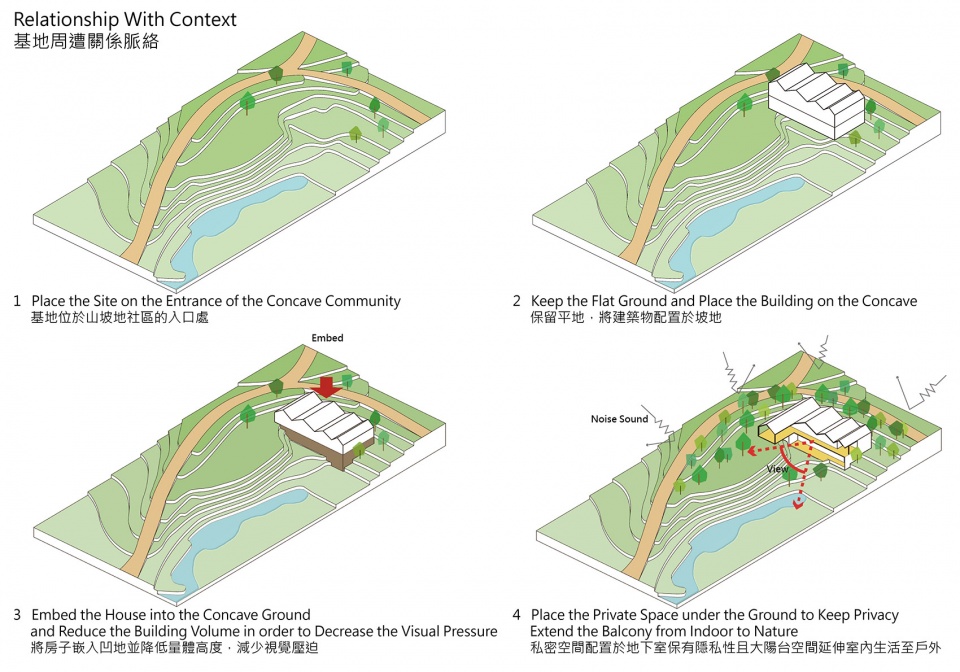 Relationship With Context
基地周遭關係脈絡

1 Place the Site on the Entrance of the Concave Community
基地位於山坡地社區的入口處

2 Keep the Flat Ground and Place the Building on the Concave
保留平地，將建築物配置於坡地

Embed

3 Embed the House into the Concave Ground and Reduce the Building Volume in order to Decrease the Visual Pressure
將房子嵌入凹地並降低量體高度，減少視覺壓迫

Noise Sound

View

4 Place the Private Space under the Ground to Keep Privacy Extend the Balcony from Indoor to Nature
私密空間配置於地下室保有隱私性且大陽台空間延伸室內生活至戶外