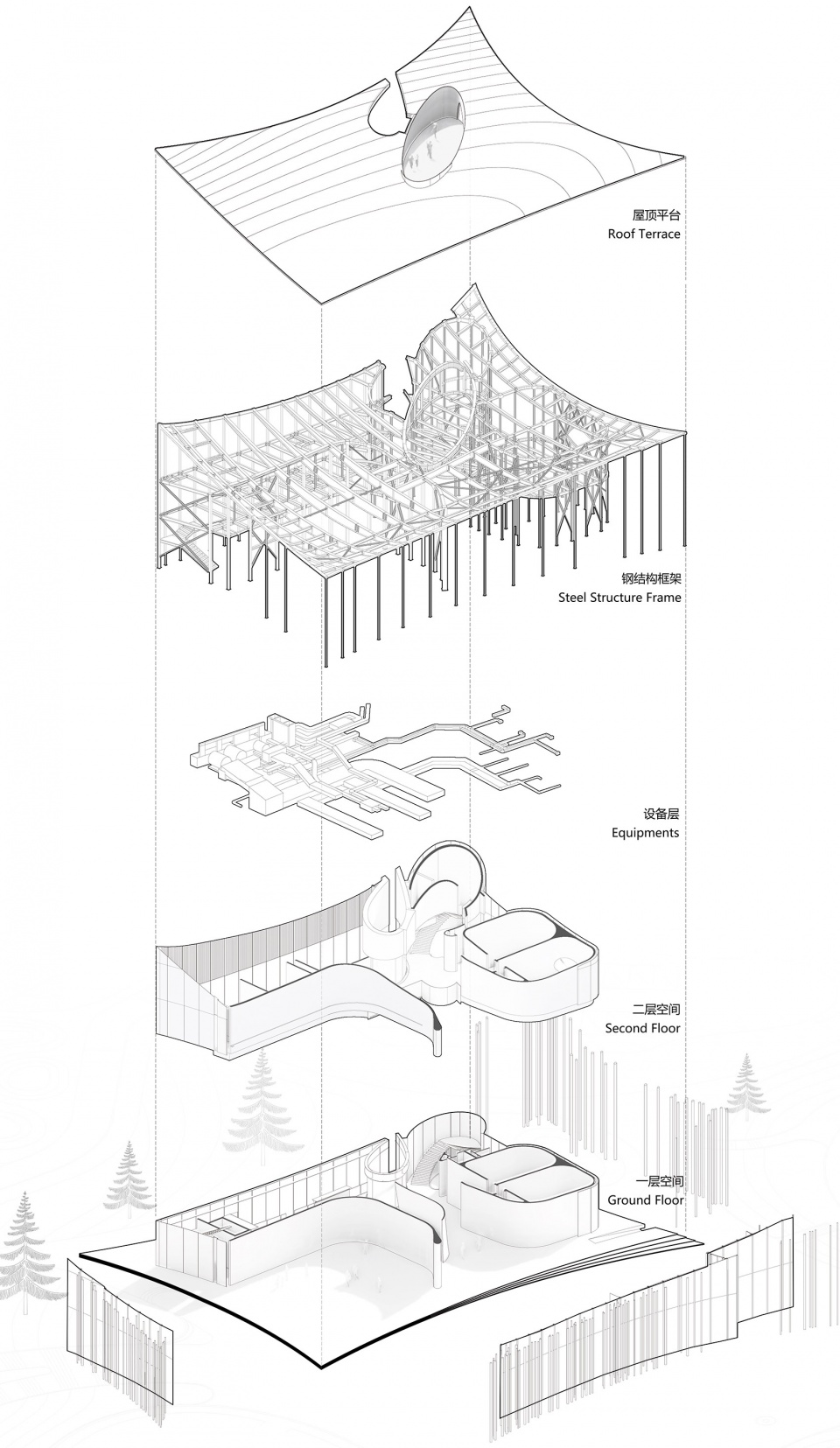 屋顶平台
Roof Terrace

钢结构框架
Steel Structure Frame

设备层
Equipments

二层空间
Second Floor

一层空间
Ground Floor