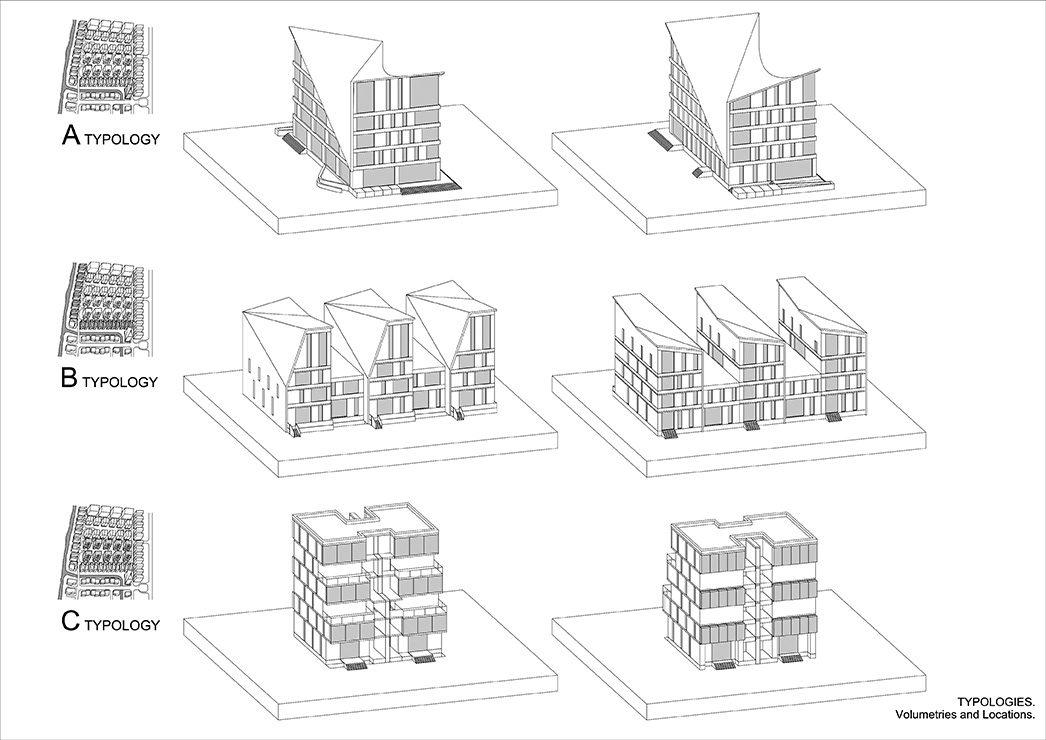 A TYPOLOGY

B TYPOLOGY

C TYPOLOGY

TYPOLOGIES.
Volumetries and Locations.