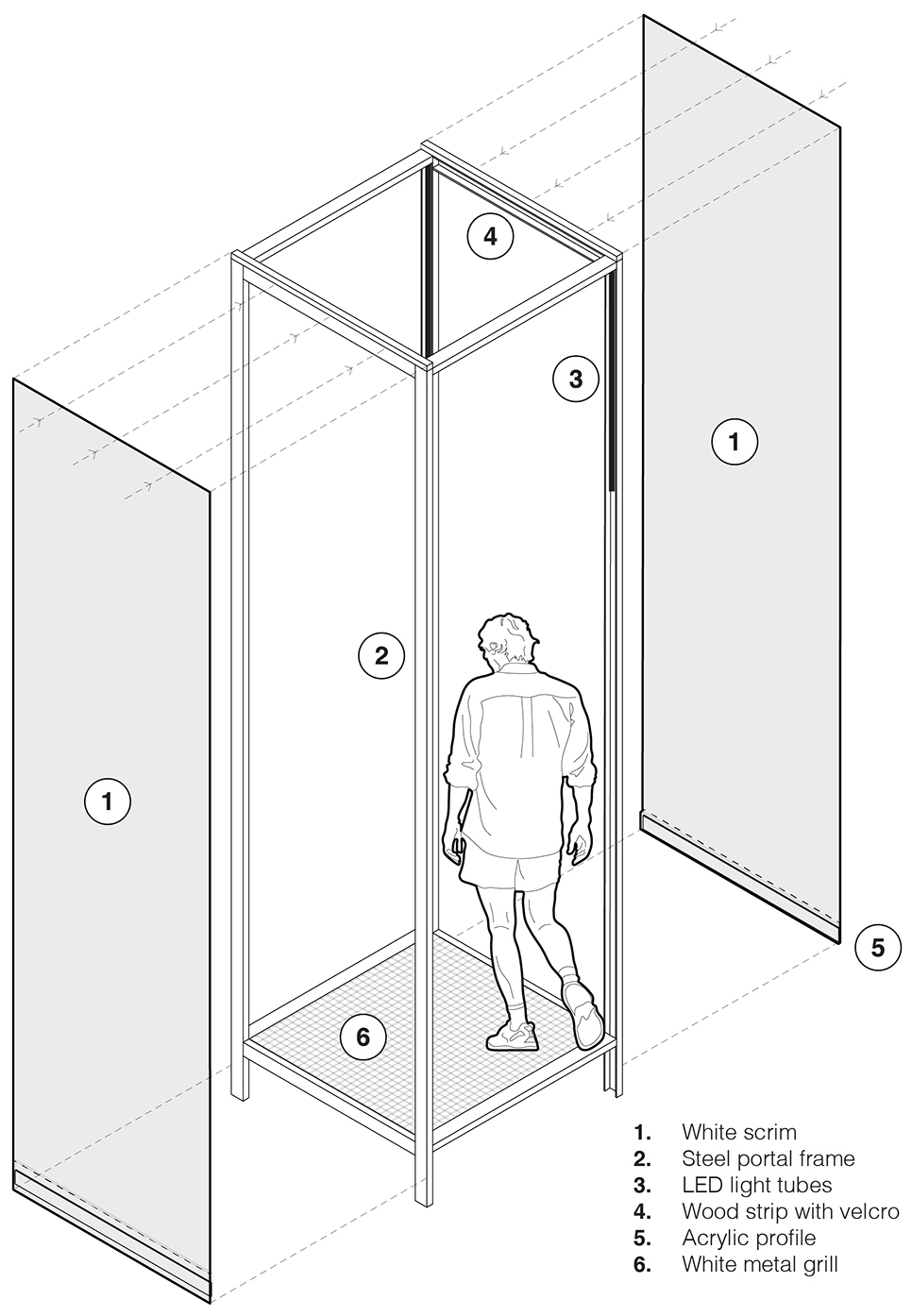 4

3

1

2

1

5

6

1. White scrim
2. Steel portal frame
3. LED light tubes
4. Wood strip with velcro
5. Acrylic profile
6. White metal grill