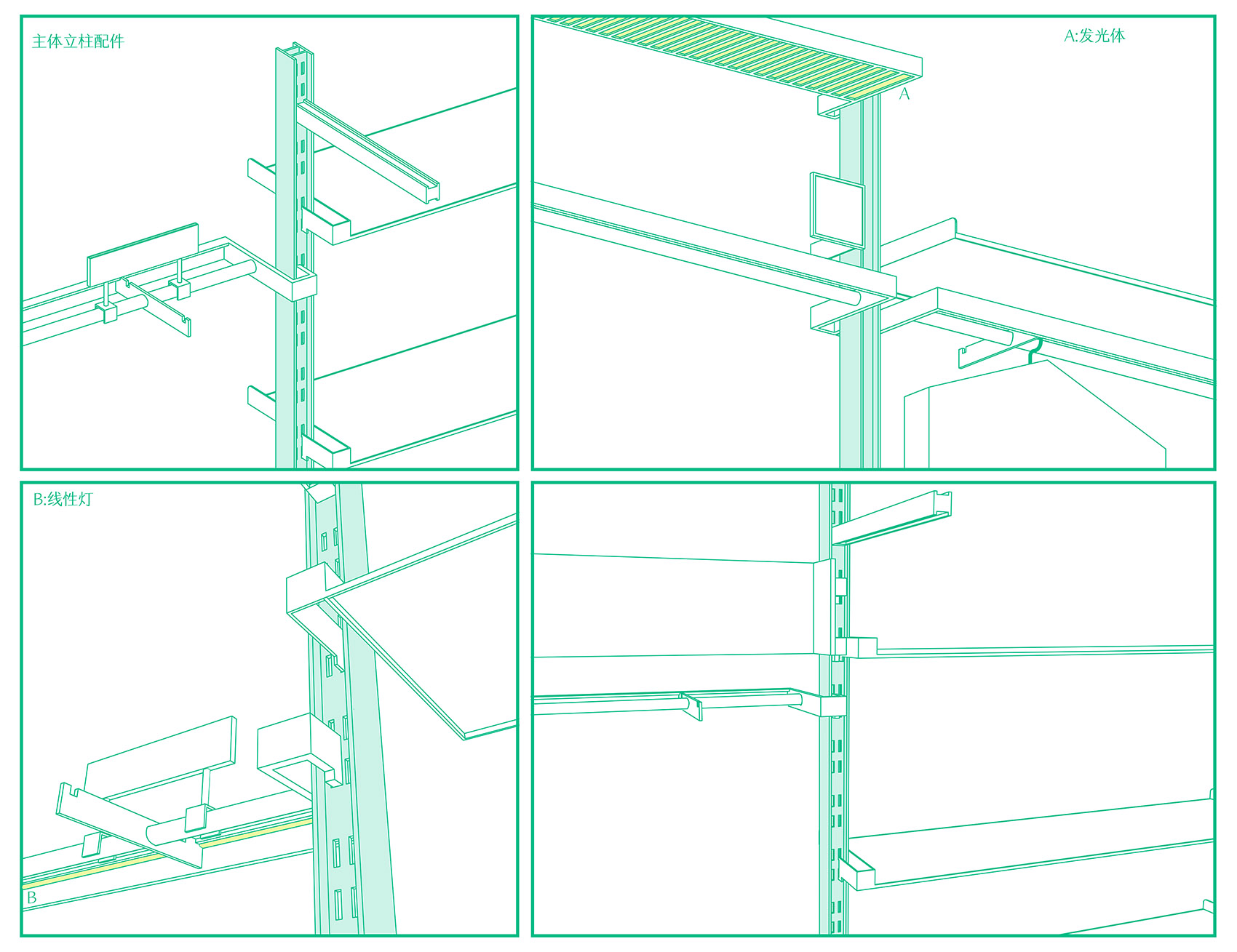 主体立柱配件

A:发光体

A

B:线性灯

B