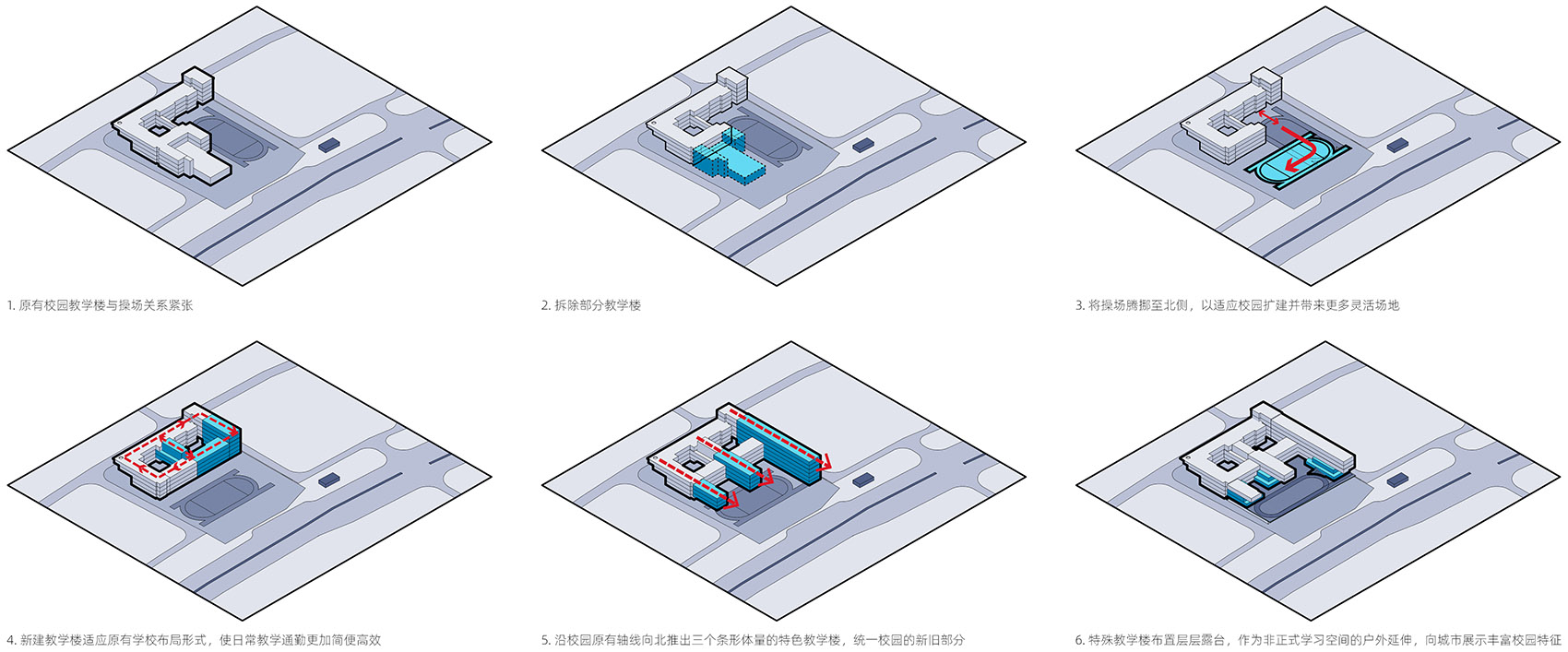 1. 原有校园教学楼与操场关系紧张

2. 拆除部分教学楼

3. 将操场腾挪至北侧，以适应校园扩建并带来更多灵活场地

4. 新建教学楼适应原有学校布局形式，使日常教学通勤更加简便高效

5. 沿校园原有轴线向北推出三个条形体量的特色教学楼，统一校园的新旧部分

6. 特殊教学楼布置层层露台，作为非正式学习空间的户外延伸，向城市展示丰富校园特征