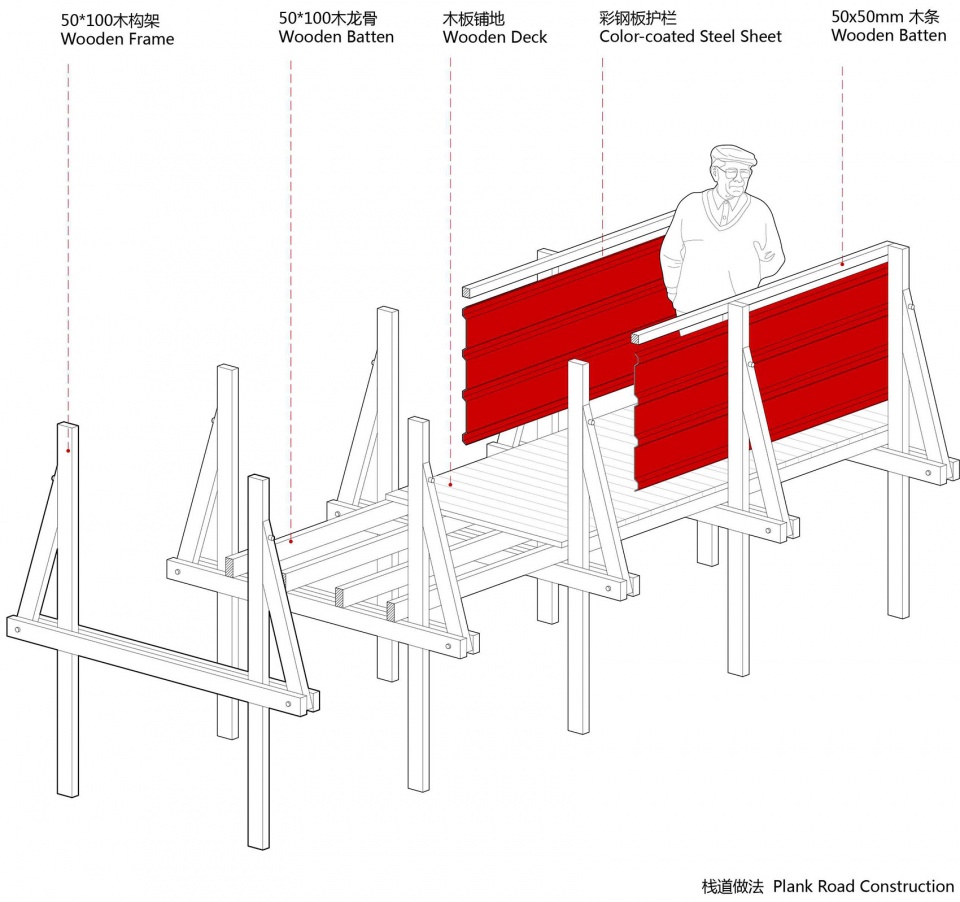 50*100木构架
Wooden Frame

50*100木龙骨
Wooden Batten

木板铺地
Wooden Deck

彩钢板护栏
Color-coated Steel Sheet

50x50mm 木条
Wooden Batten

栈道做法 Plank Road Construction