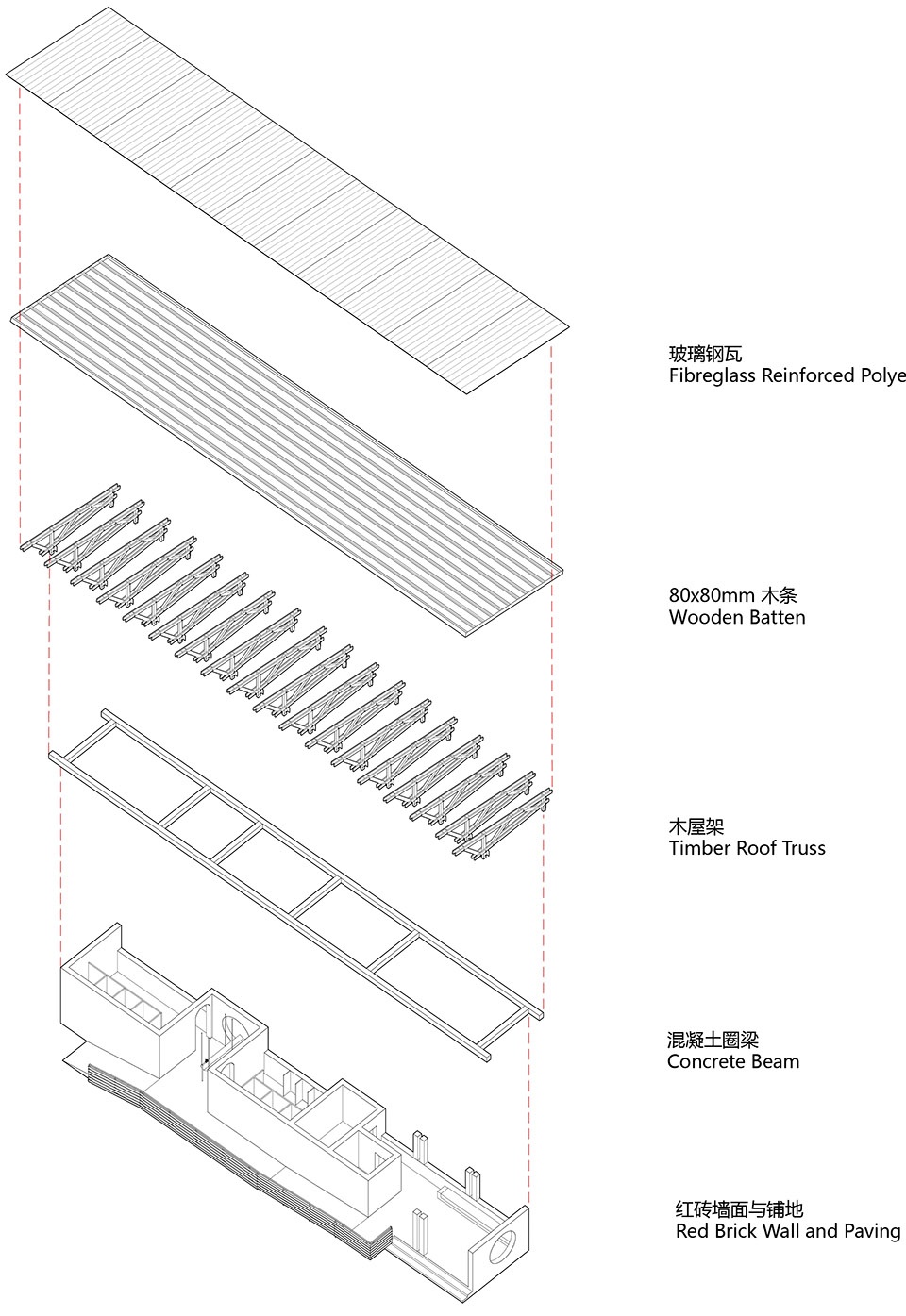 玻璃钢瓦
Fibreglass Reinforced Polye

80x80mm 木条
Wooden Batten

木屋架
Timber Roof Truss

混凝土圈梁
Concrete Beam

红砖墙面与铺地
Red Brick Wall and Paving