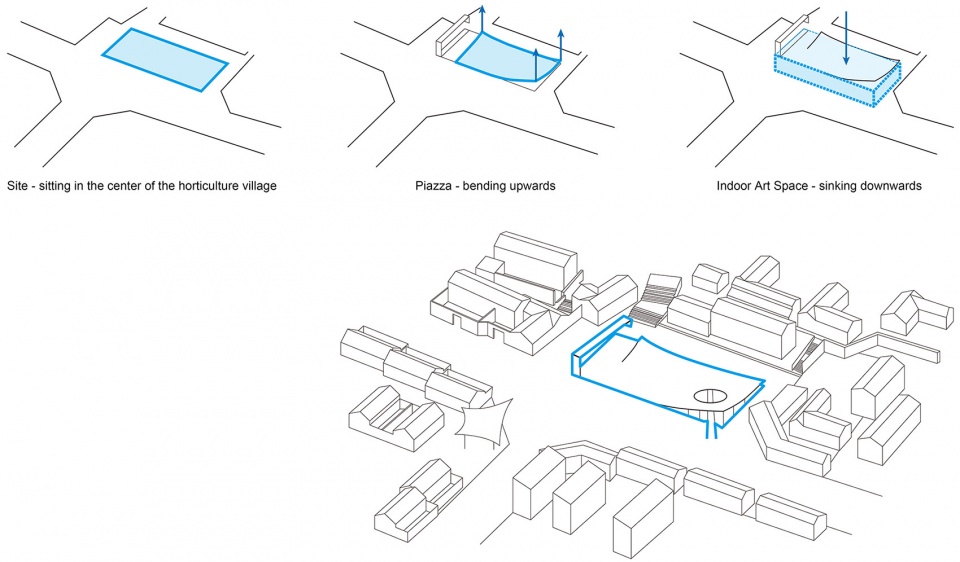 Site - sitting in the center of the horticulture village

Piazza - bending upwards

Indoor Art Space - sinking downwards