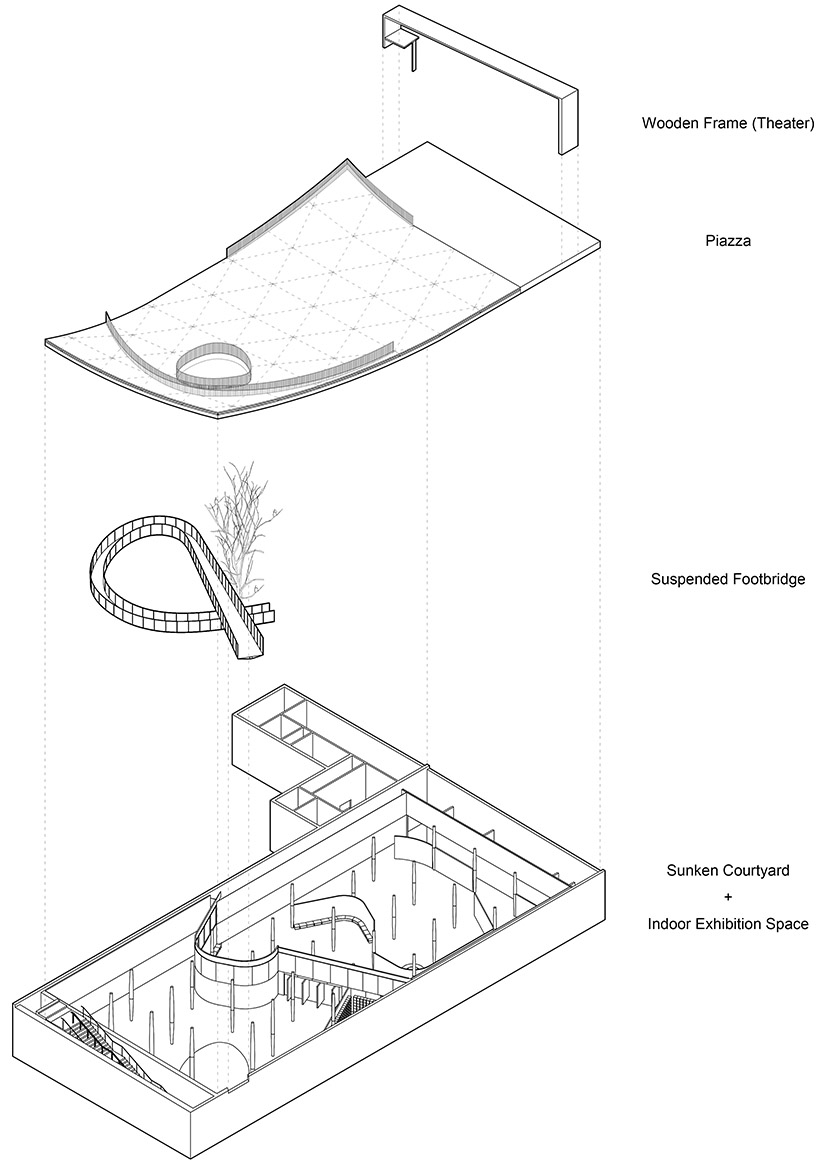 Wooden Frame (Theater)

Piazza

Suspended Footbridge

Sunken Courtyard
+
Indoor Exhibition Space