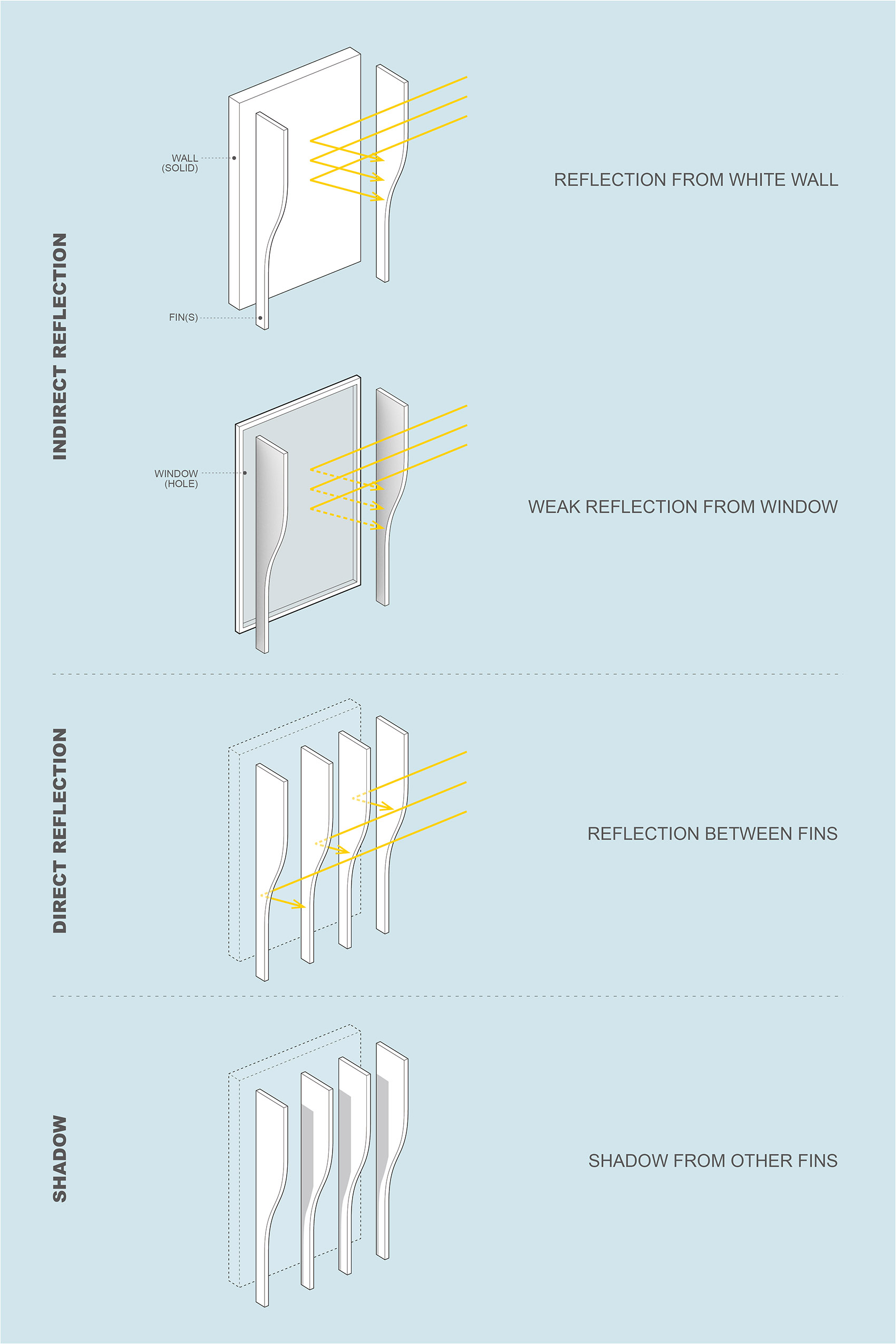 INDIRECT REFLECTION

WALL
(SOLID)

FIN(S)

REFLECTION FROM WHITE WALL

WINDOW
(HOLE)

WEAK REFLECTION FROM WINDOW

DIRECT REFLECTION

REFLECTION BETWEEN FINS

SHADOW

SHADOW FROM OTHER FINS