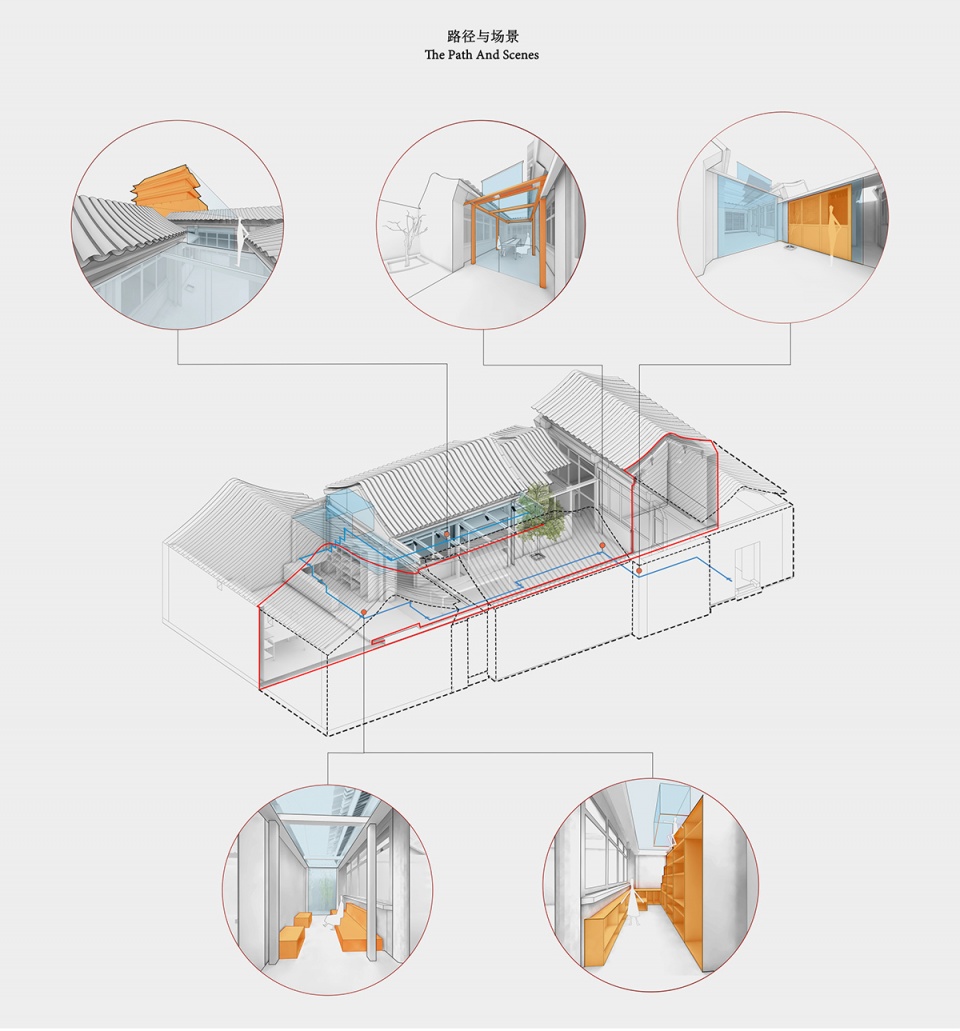 路径与场景
The Path And Scenes