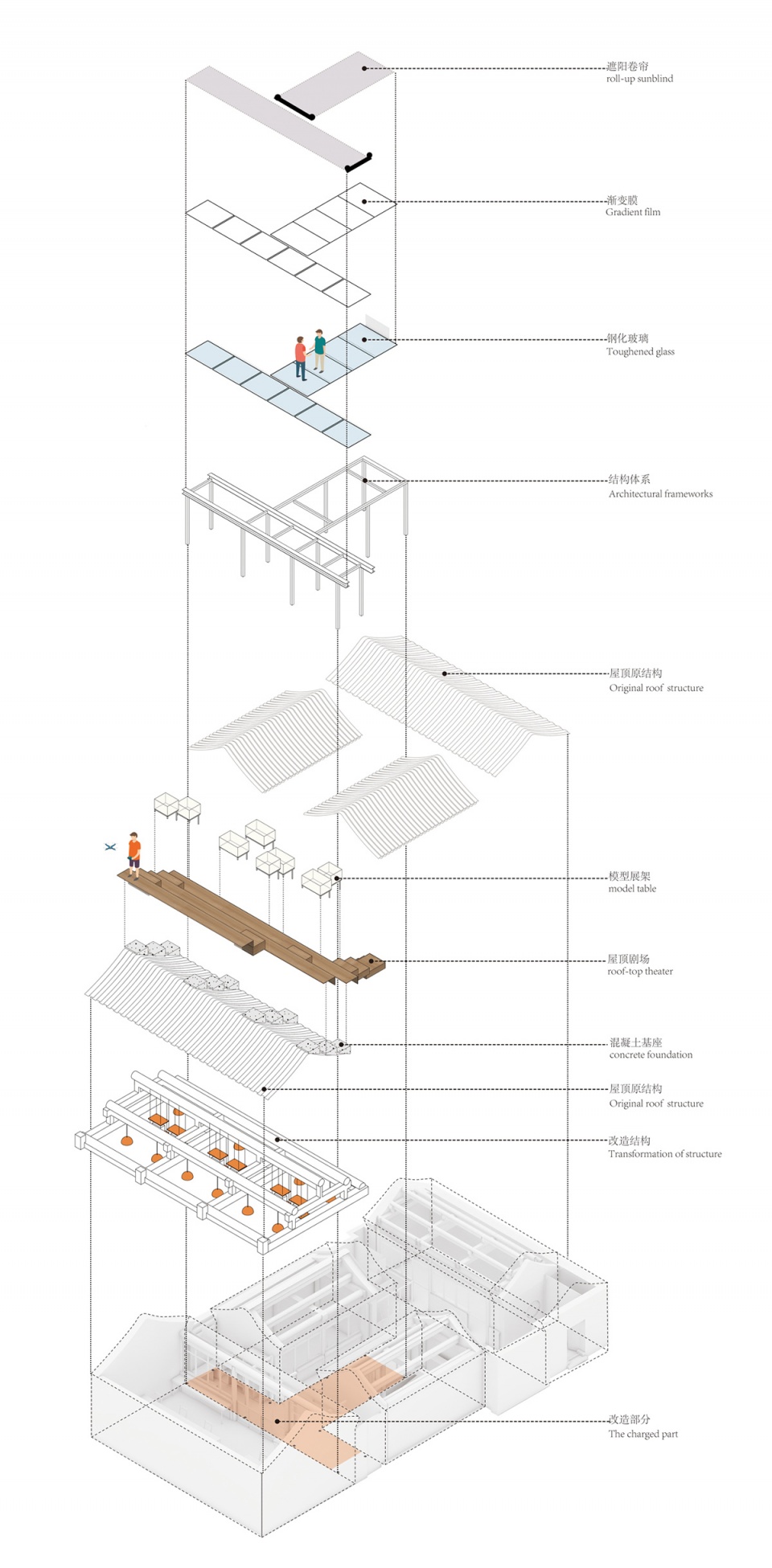 遮阳卷帘
roll-up sunblind

渐变膜
Gradient film

钢化玻璃
Toughened glass

结构体系
Architectural frameworks

屋顶原结构
Original roof structure

模型展架
model table

屋顶剧场
roof-top theater

混凝土基座
concrete foundation

屋顶原结构
Original roof structure

改造结构
Transformation of structure

改造部分
The charged part