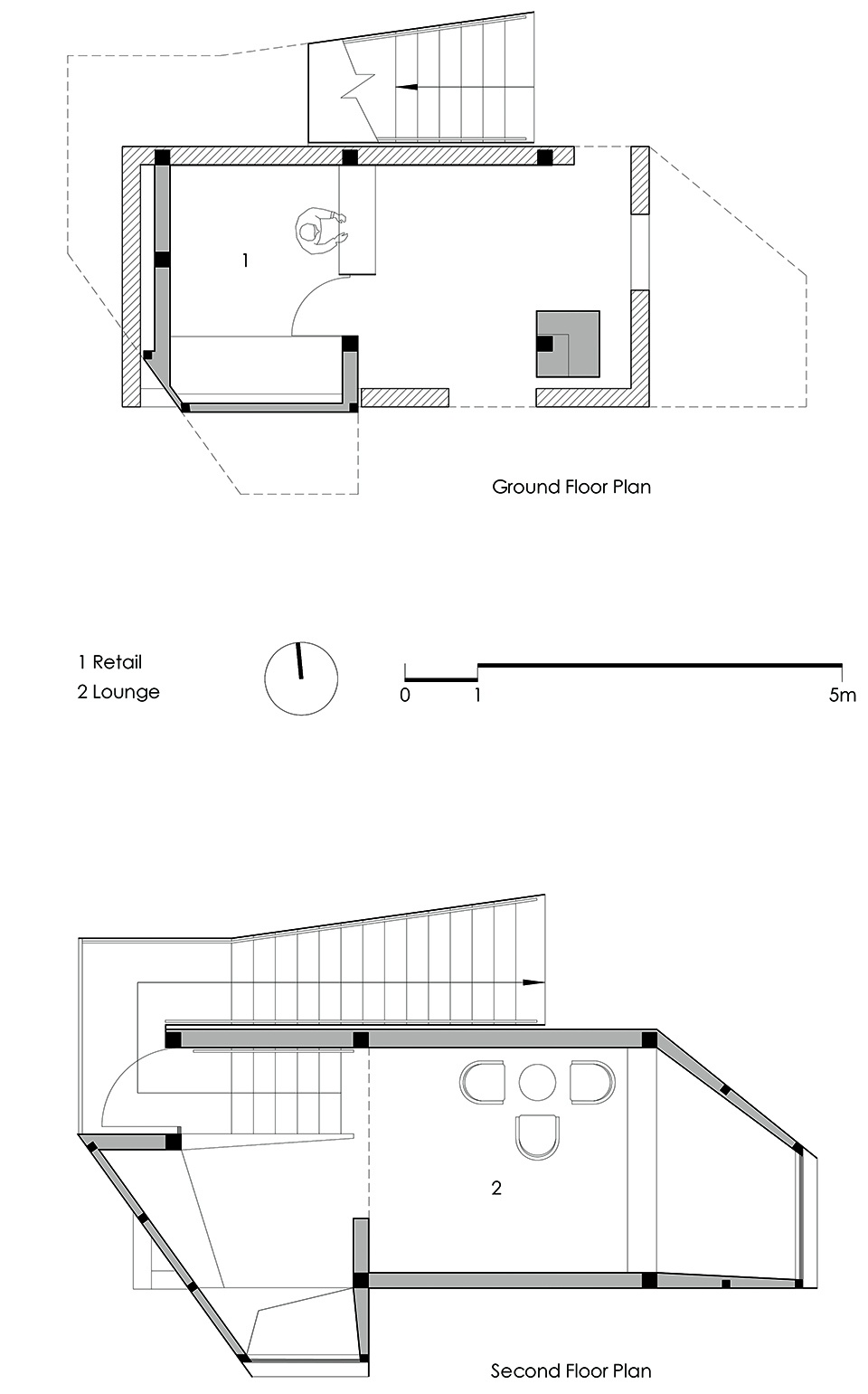 1

Ground Floor Plan

1 Retail
2 Lounge

0 1 5m

2

Second Floor Plan