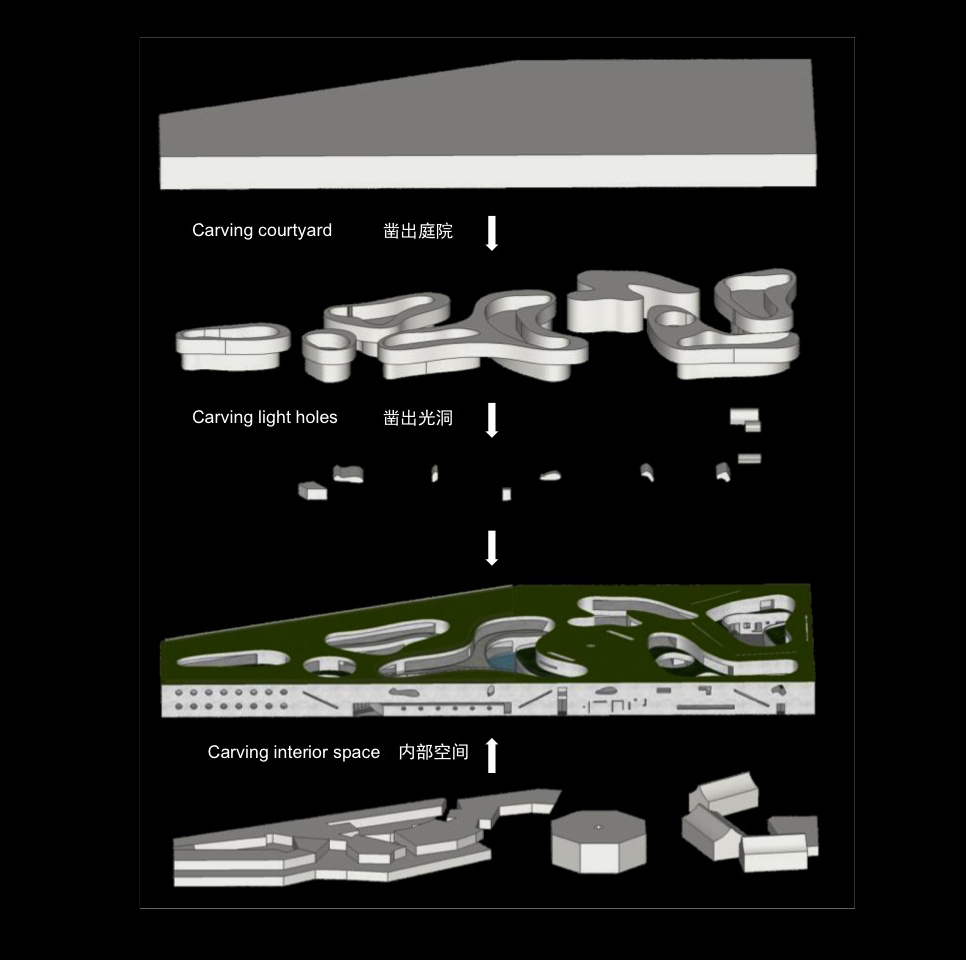 Carving courtyard 凿出庭院

Carving light holes 凿出光洞

Carving interior space 内部空间