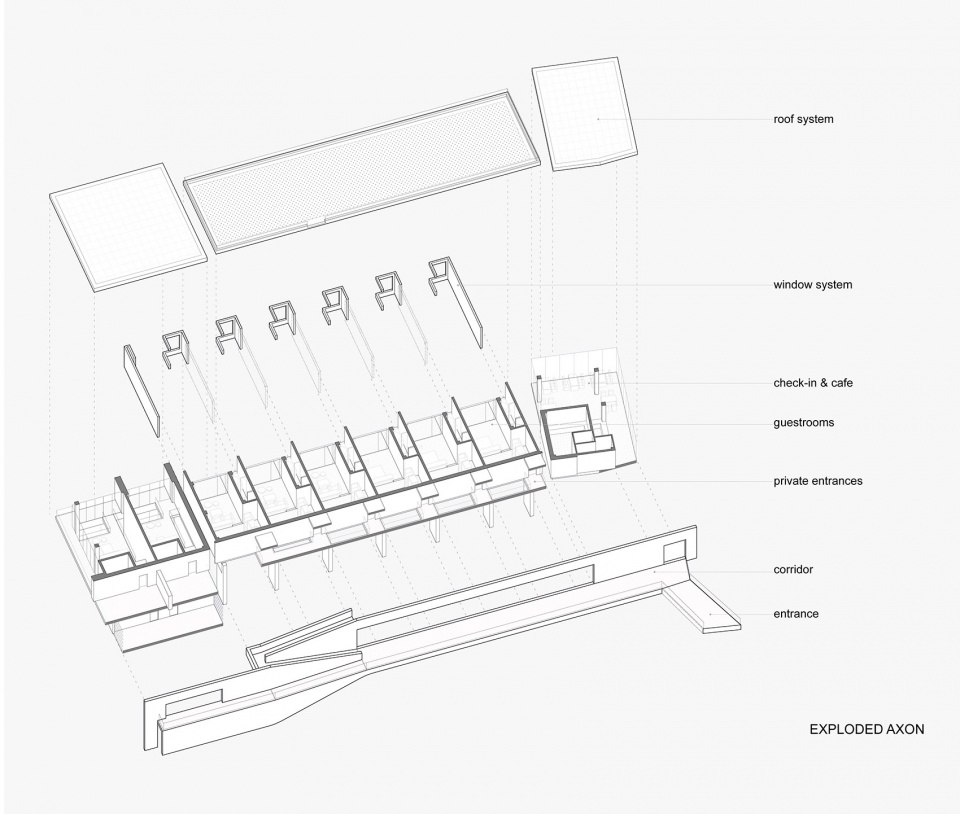 roof system

window system

check-in & cafe

guestrooms

private entrances

corridor

entrance

EXPLODED AXON