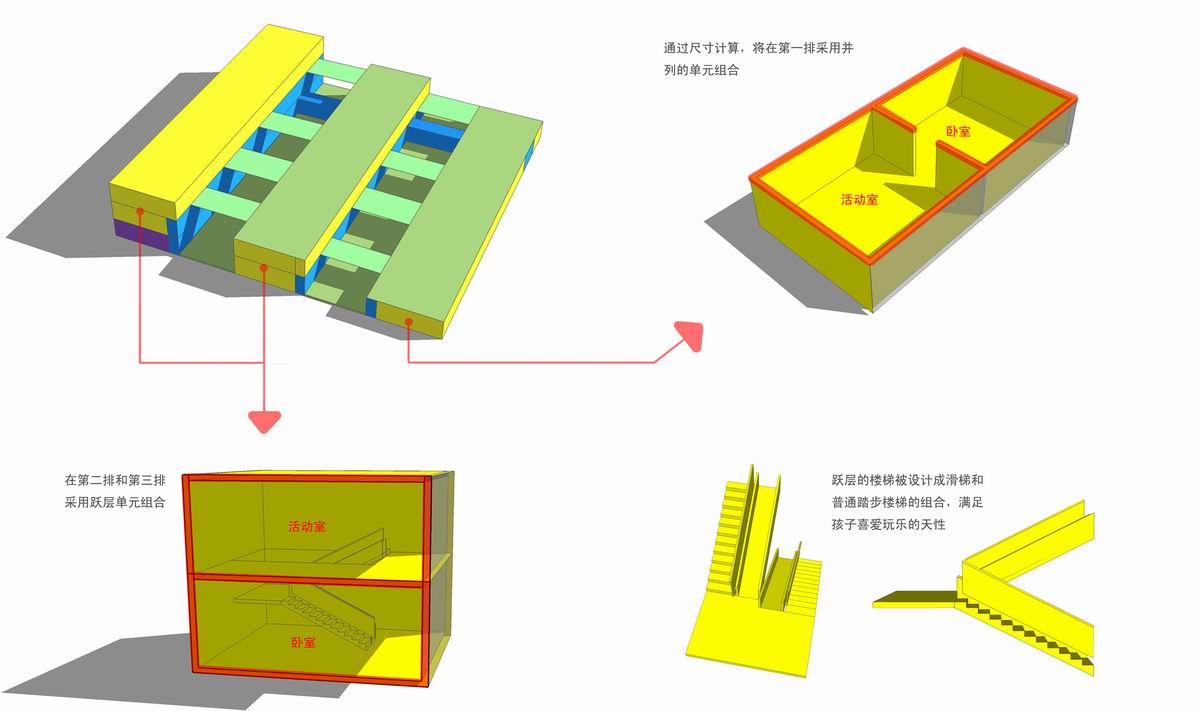 通过尺寸计算，将在第一排采用并列的单元组合

卧室

活动室

在第二排和第三排采用跃层单元组合

活动室

卧室

跃层的楼梯被设计成滑梯和普通踏步楼梯的组合，满足孩子喜爱玩乐的天性