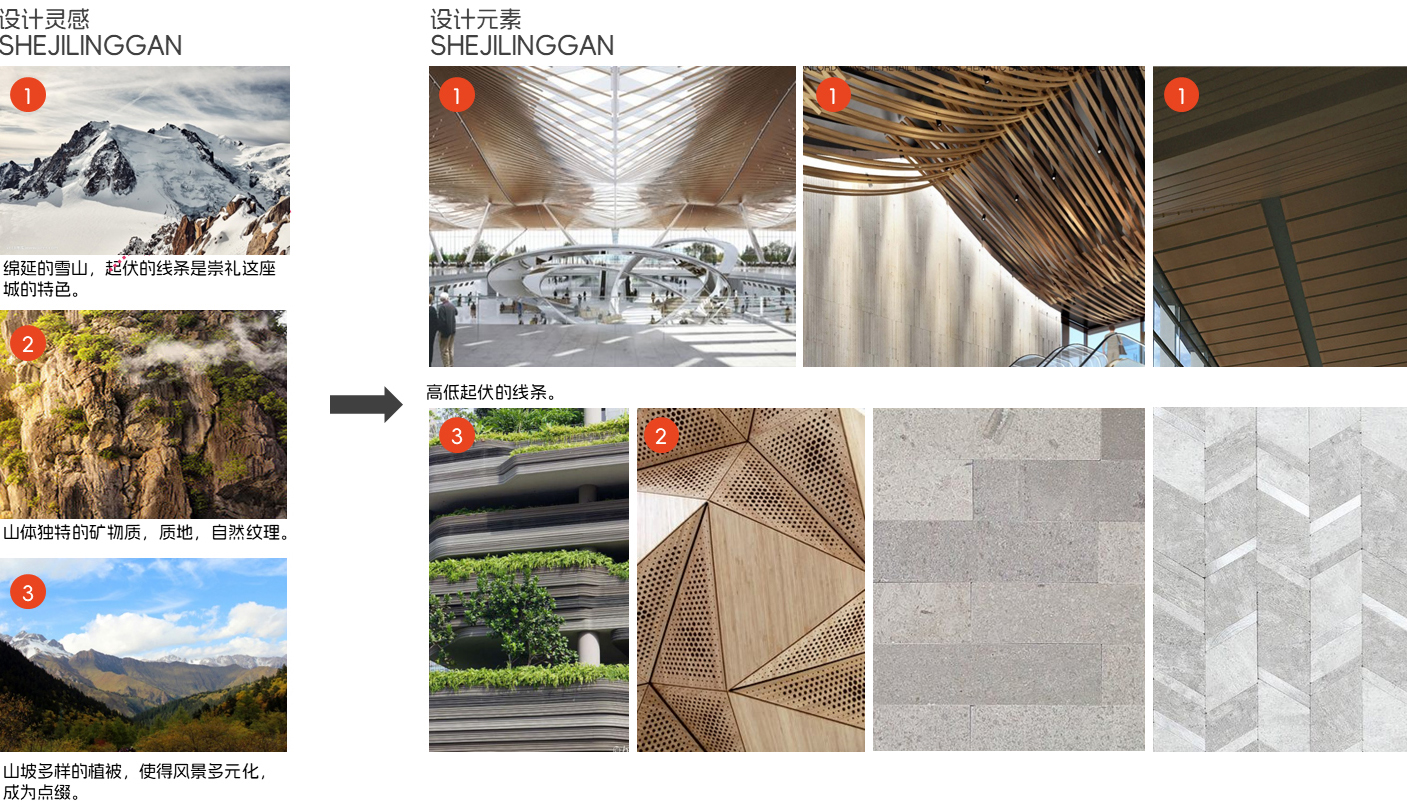 设计灵感
SHEJILINGGAN

1

绵延的雪山，起伏的线条是崇礼这座城的特色。

2

山体独特的矿物质，质地，自然纹理。

3

山坡多样的植被，使得风景多元化，成为点缀。

设计元素
SHEJILINGGAN

1

1

1

高低起伏的线条。

3

2