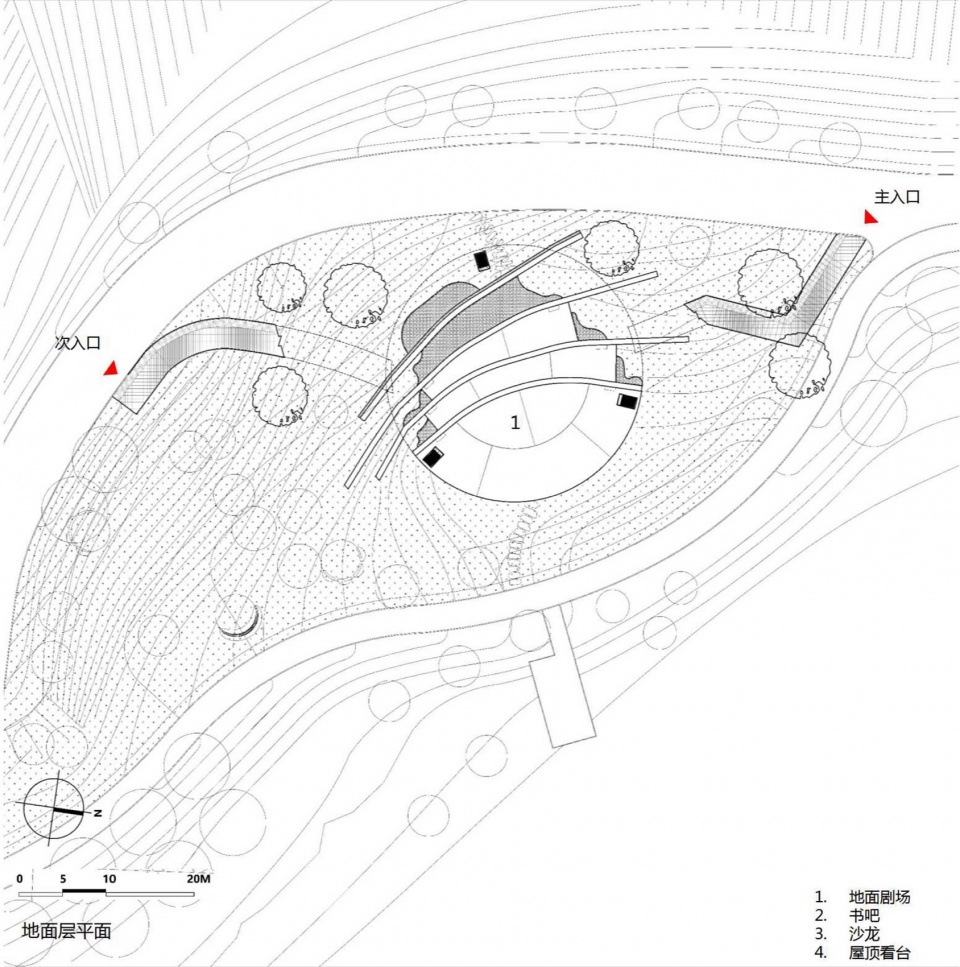 主入口

次入口

1

N

0 5 10 20M

地面层平面

1. 地面剧场
2. 书吧
3. 沙龙
4. 屋顶看台