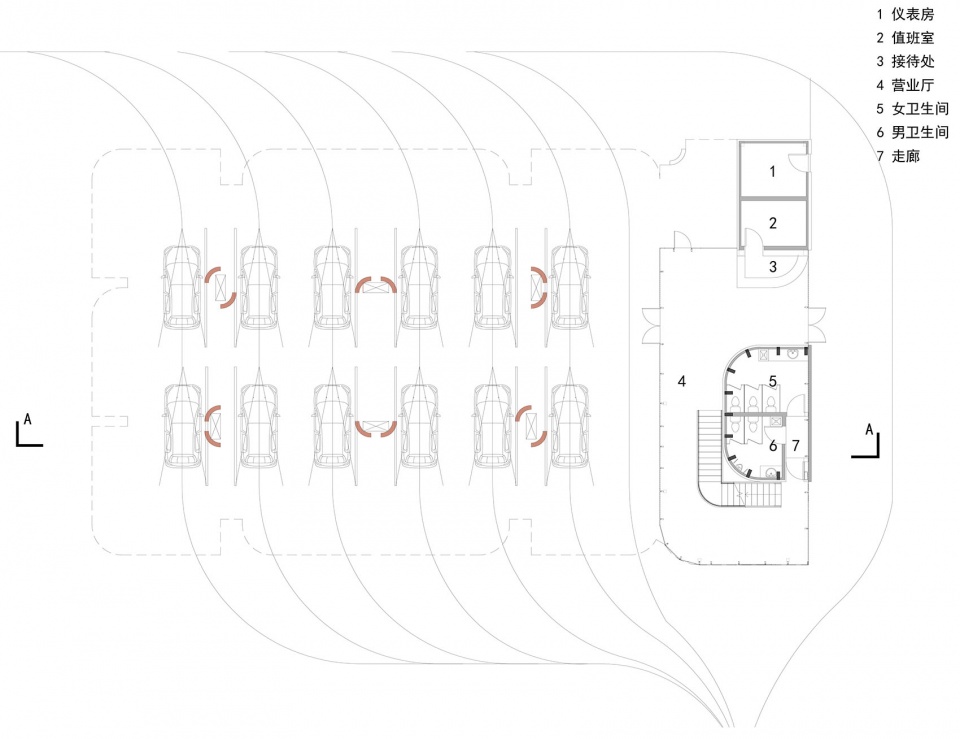 1 仪表房
2 值班室
3 接待处
4 营业厅
5 女卫生间
6 男卫生间
7 走廊

1
2
3
4
5
6
7
A
A