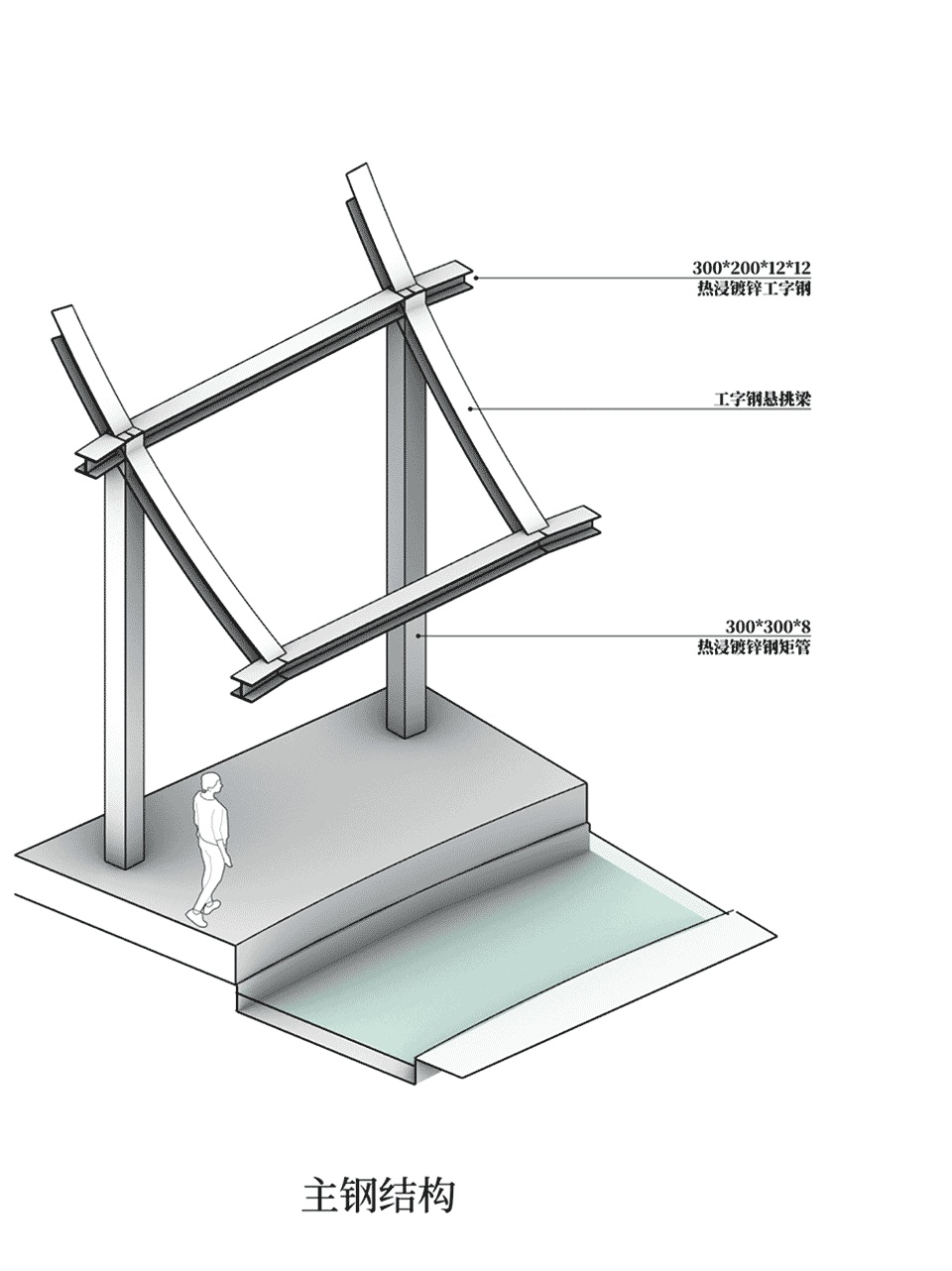 300*200*12*12
热浸镀锌工字钢

工字钢悬挑梁

300*300*8
热浸镀锌钢矩管

主钢结构