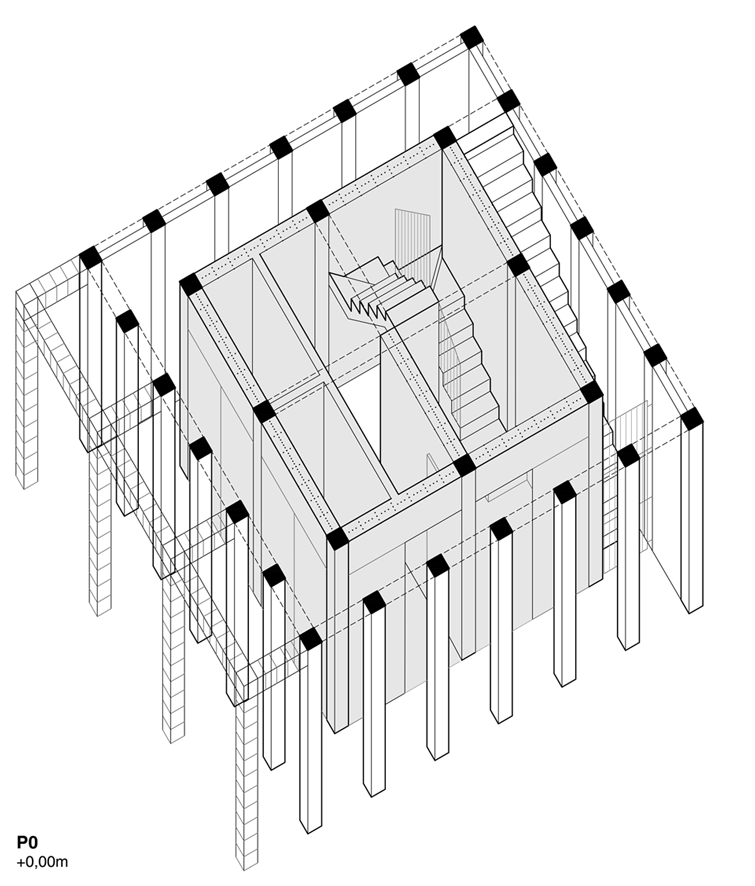 P0
+0,00m