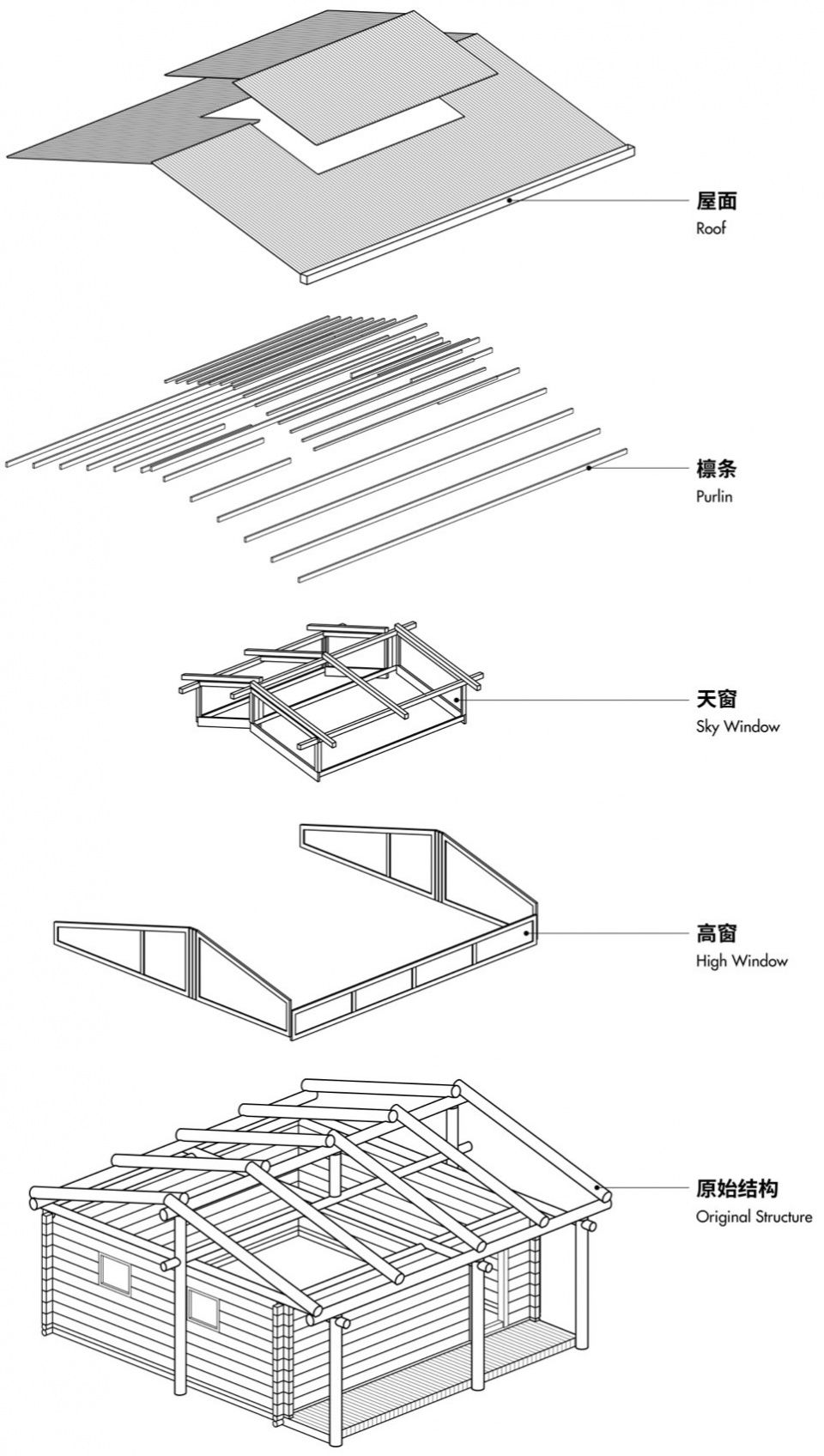 屋面
Roof

檩条
Purlin

天窗
Sky Window

高窗
High Window

原始结构
Original Structure