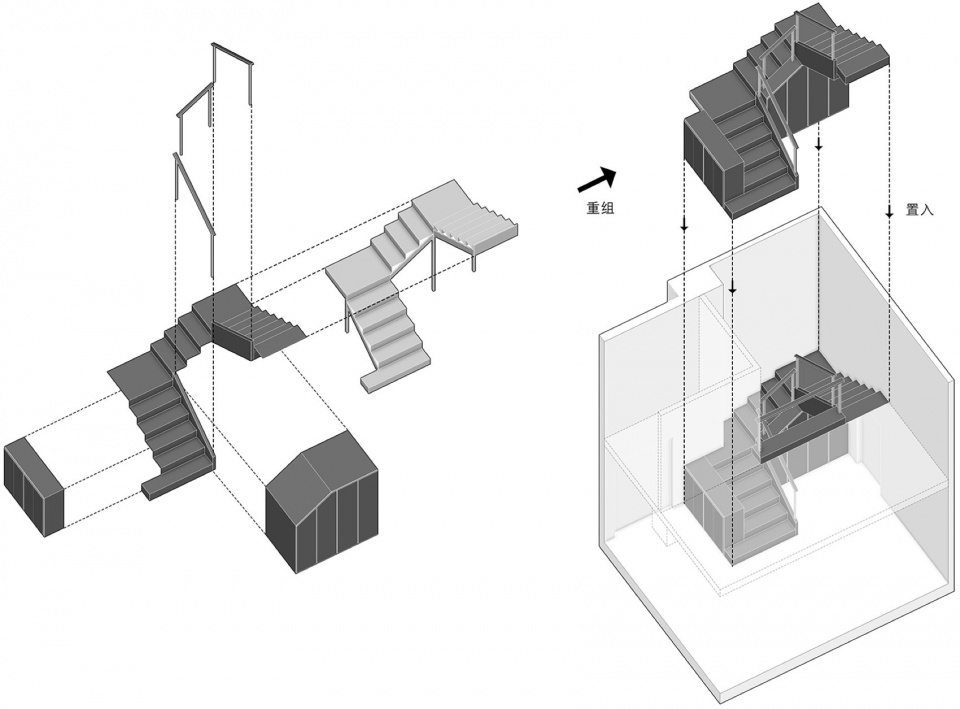 重组

置入