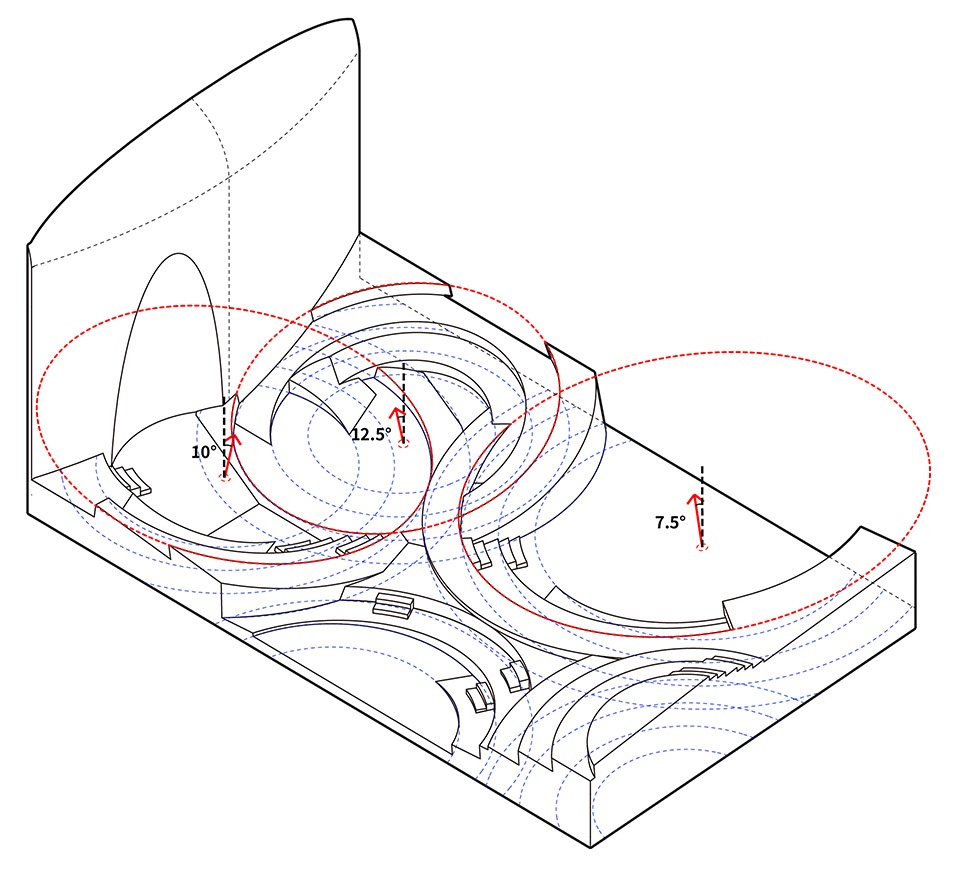 10°
12.5°
7.5°