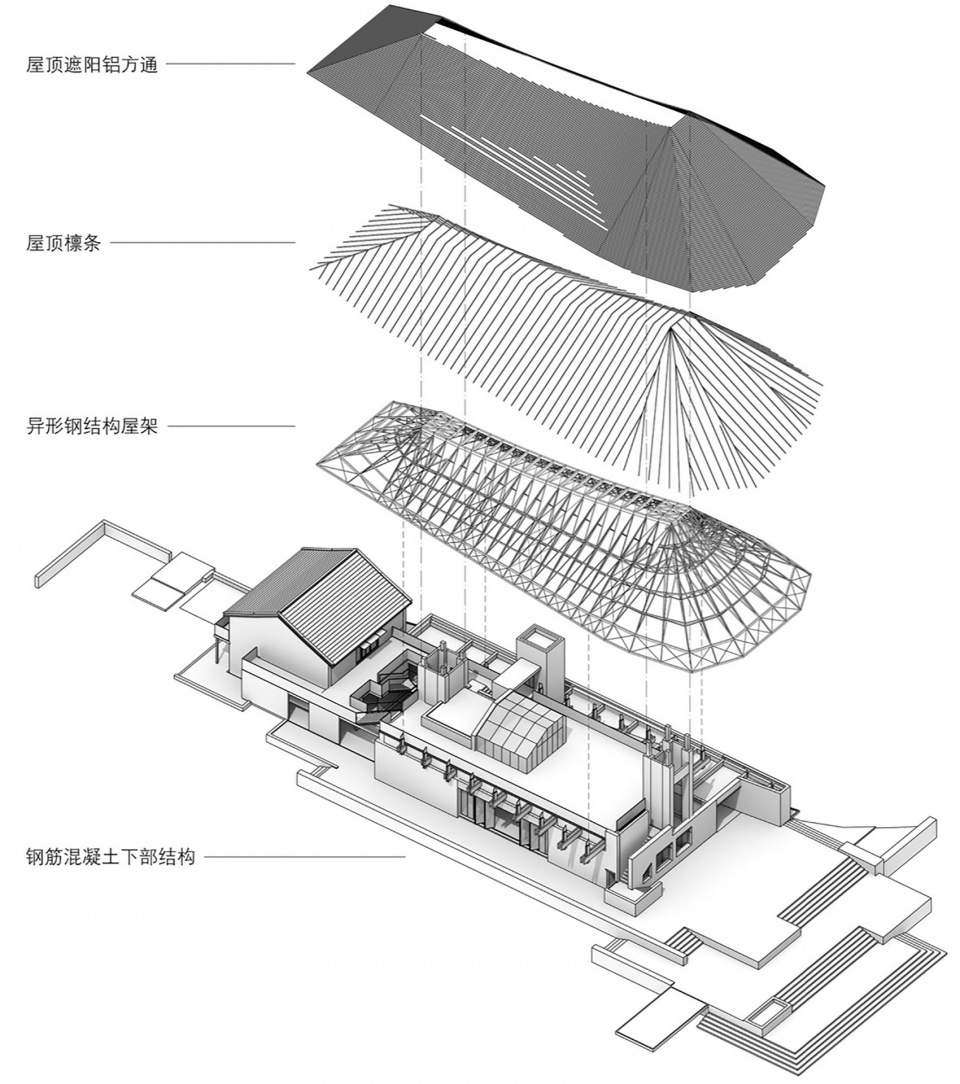 屋顶遮阳铝方通

屋顶檩条

异形钢结构屋架

钢筋混凝土下部结构