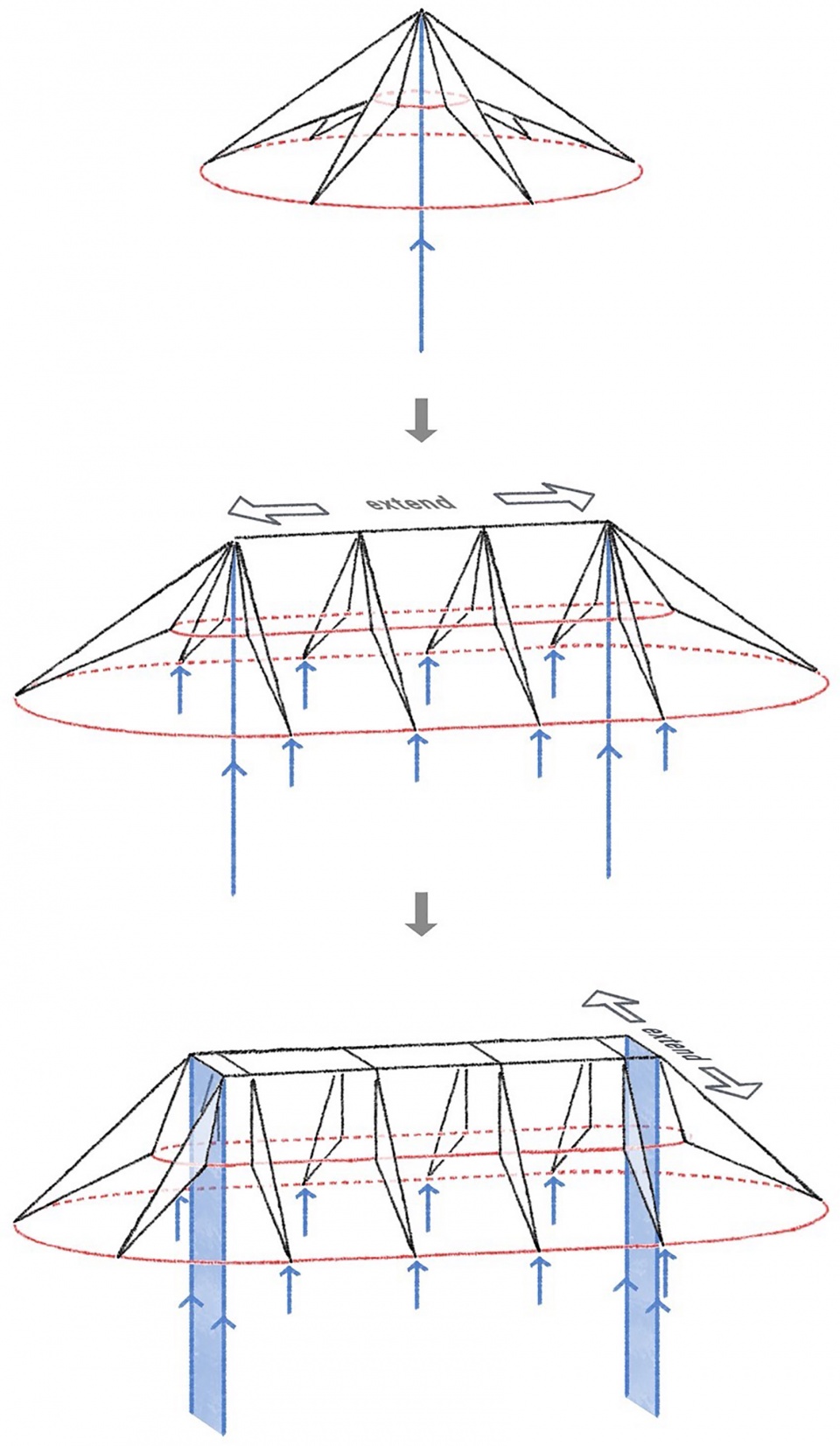 extend

extend