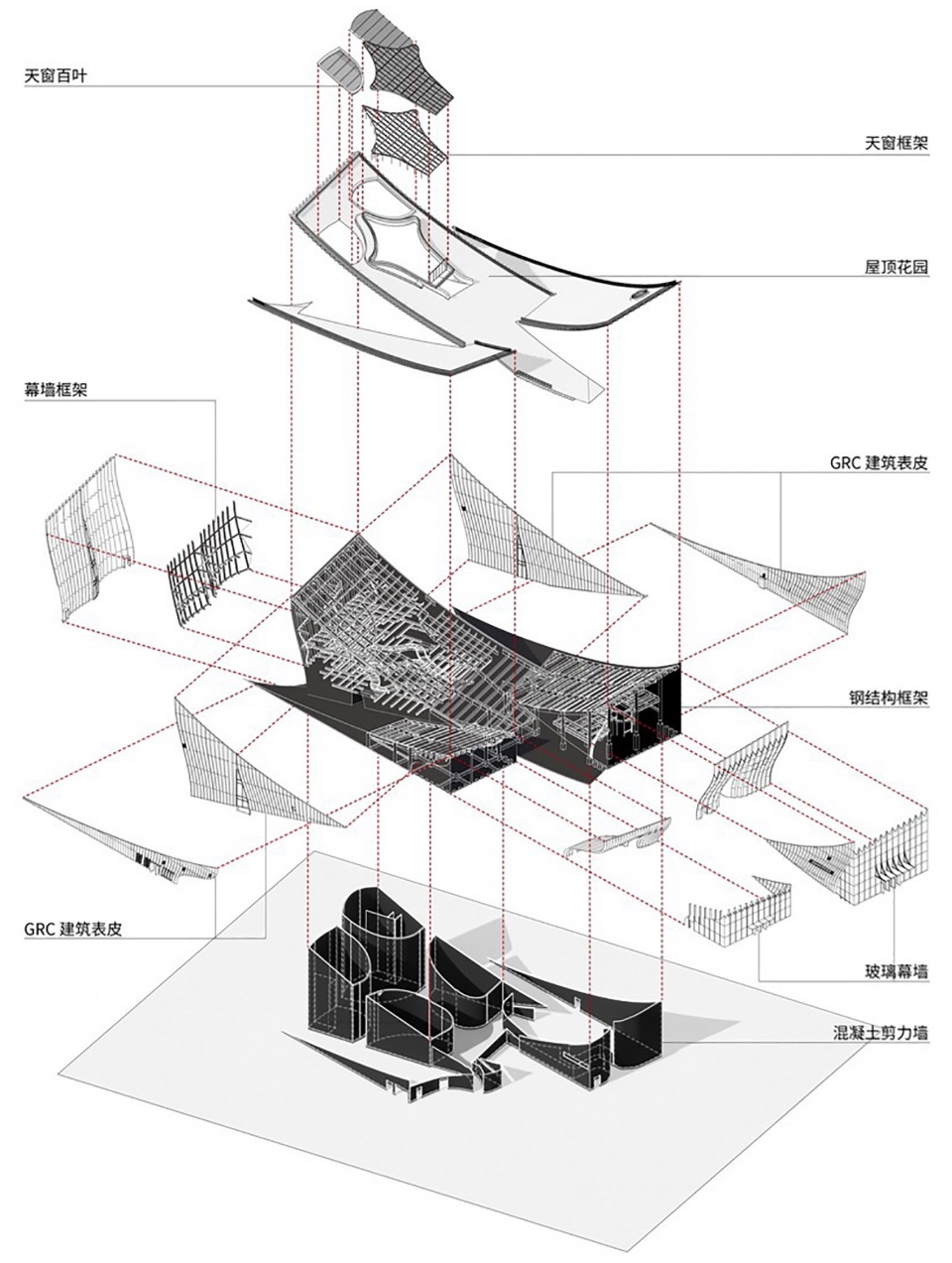 天窗百叶

天窗框架

屋顶花园

幕墙框架

GRC 建筑表皮

钢结构框架

GRC 建筑表皮

玻璃幕墙

混凝土剪力墙