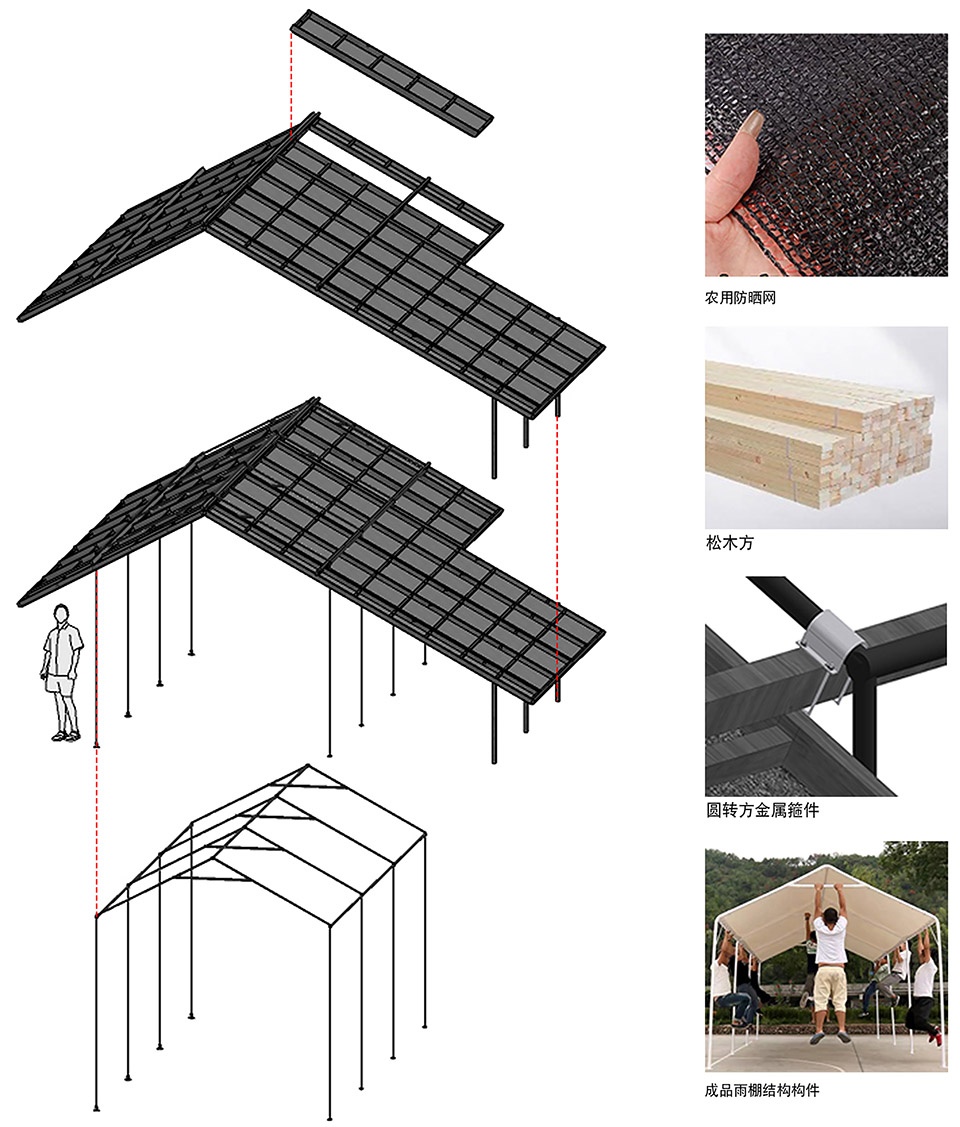 农用防晒网

松木方

圆转方金属箍件

成品雨棚结构构件