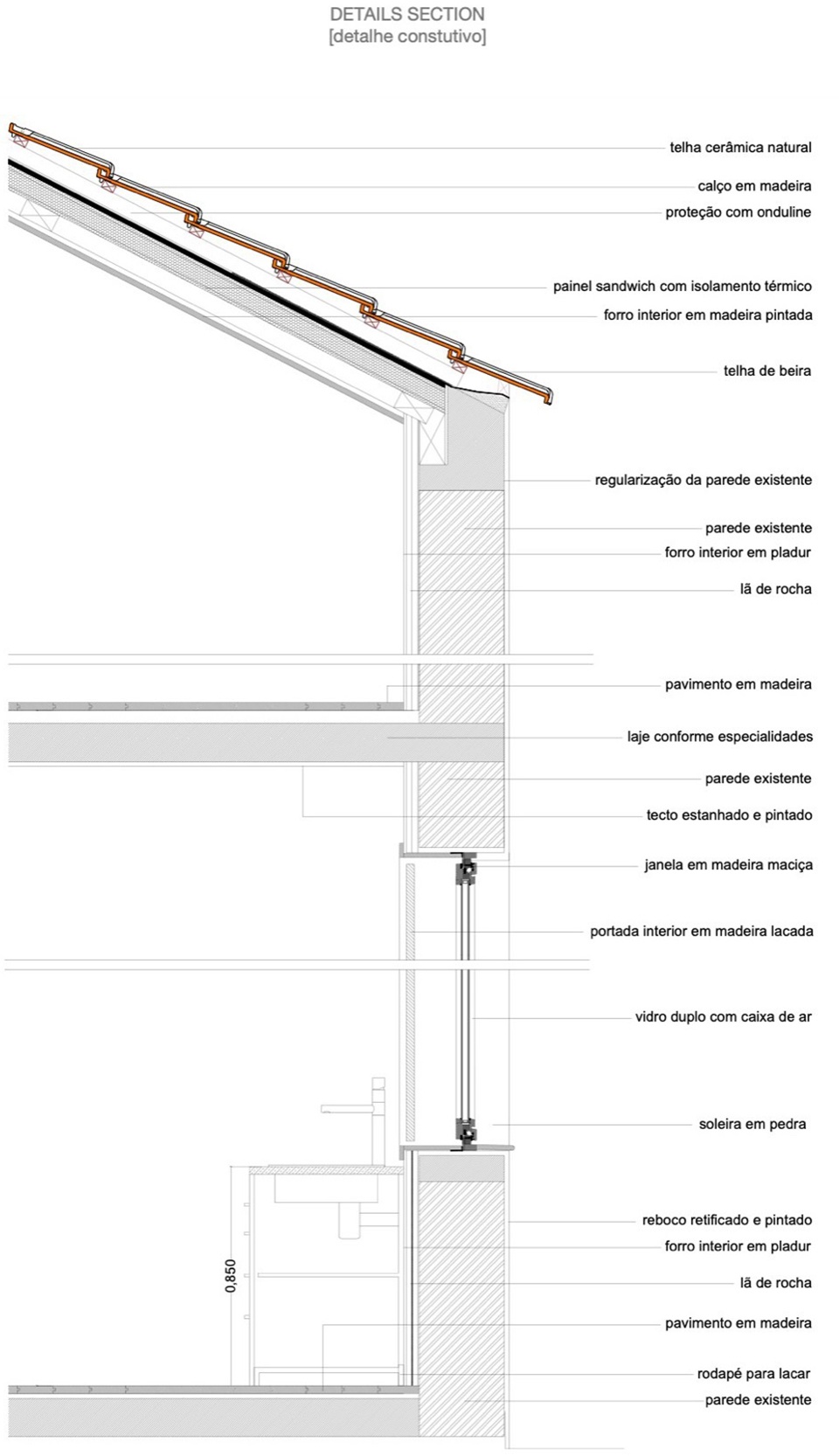 DETAILS SECTION
[detalhe constutivo]

telha cerâmica natural
calço em madeira
proteção com onduline
painel sandwich com isolamento térmico
forro interior em madeira pintada
telha de beira
regularização da parede existente
parede existente
forro interior em pladur
lã de rocha
pavimento em madeira
laje conforme especialidades
parede existente
tecto estanhado e pintado
janela em madeira maciça
portada interior em madeira lacada
vidro duplo com caixa de ar
soleira em pedra
reboco retificado e pintado
forro interior em pladur
lã de rocha
pavimento em madeira
rodapé para lacar
parede existente

0,850