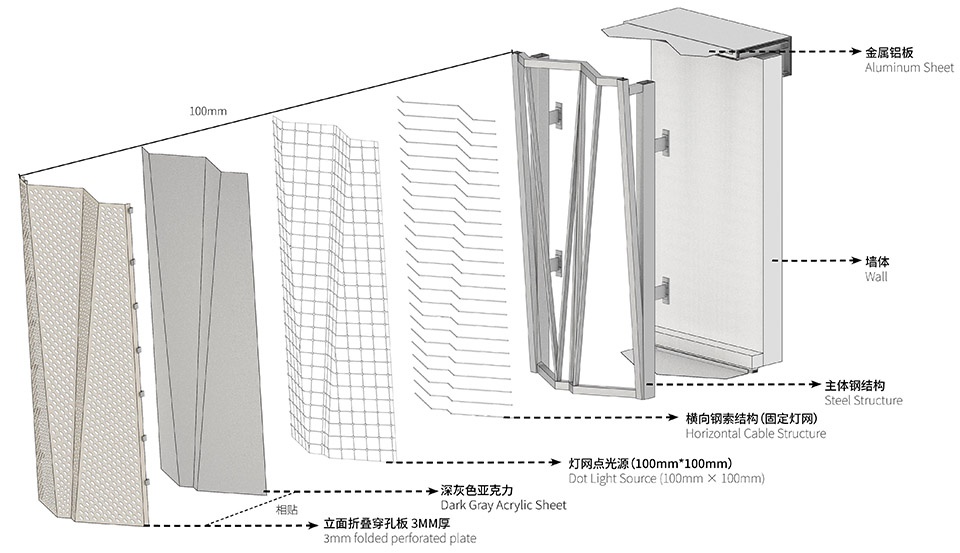 100mm

金属铝板
Aluminum Sheet

墙体
Wall

主体钢结构
Steel Structure

横向钢索结构（固定灯网）
Horizontal Cable Structure

灯网点光源（100mm*100mm）
Dot Light Source (100mm × 100mm)

深灰色亚克力
Dark Gray Acrylic Sheet

相贴

立面折叠穿孔板 3MM厚
3mm folded perforated plate