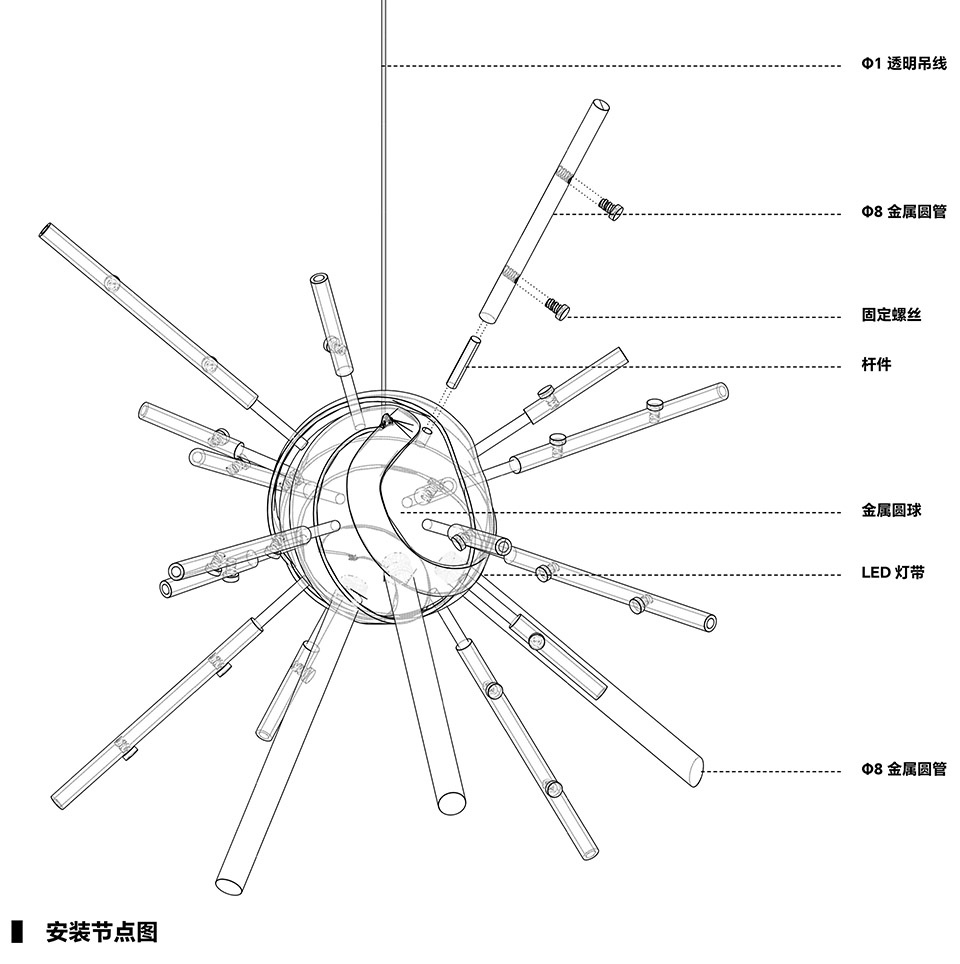 Φ1 透明吊线

Φ8 金属圆管

固定螺丝

杆件

金属圆球

LED 灯带

Φ8 金属圆管

安装节点图