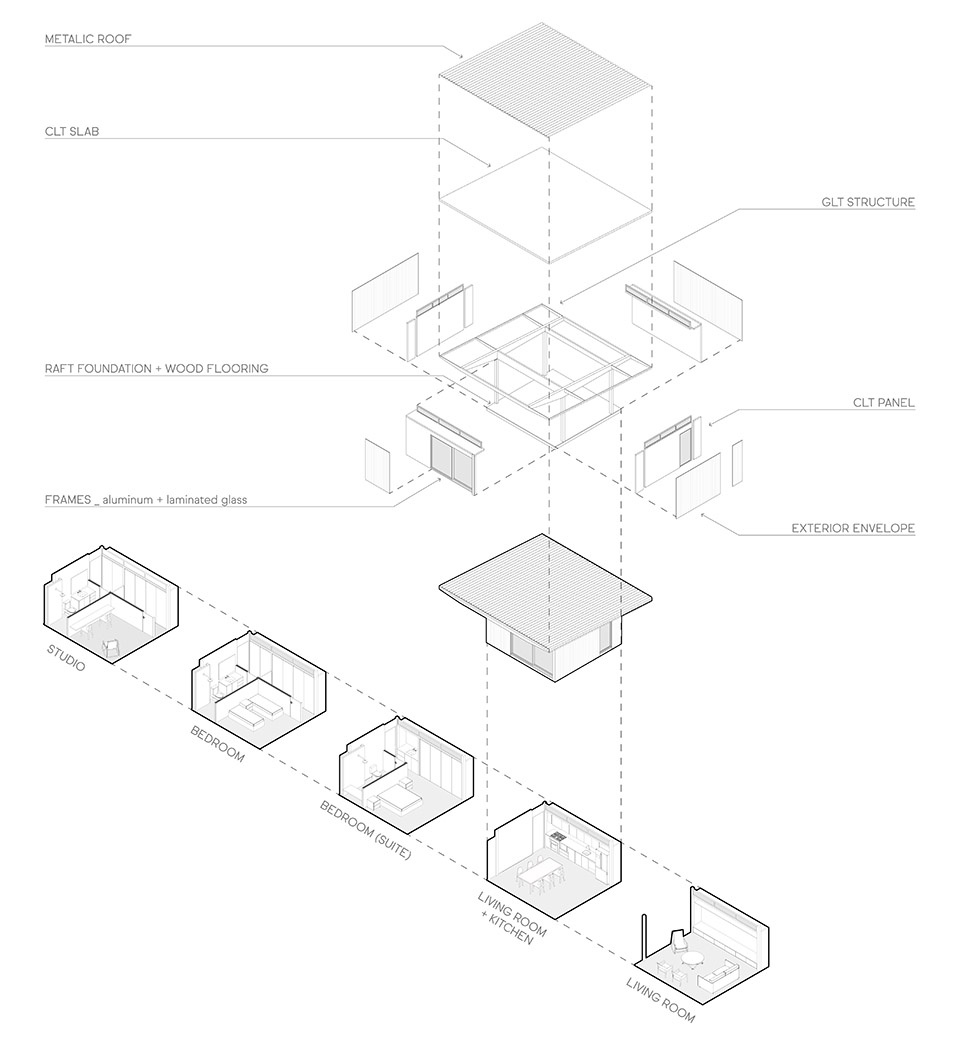 METALIC ROOF

CLT SLAB

GLT STRUCTURE

RAFT FOUNDATION + WOOD FLOORING

CLT PANEL

FRAMES _ aluminum + laminated glass

EXTERIOR ENVELOPE

STUDIO

BEDROOM

BEDROOM (SUITE)

LIVING ROOM + KITCHEN

LIVING ROOM