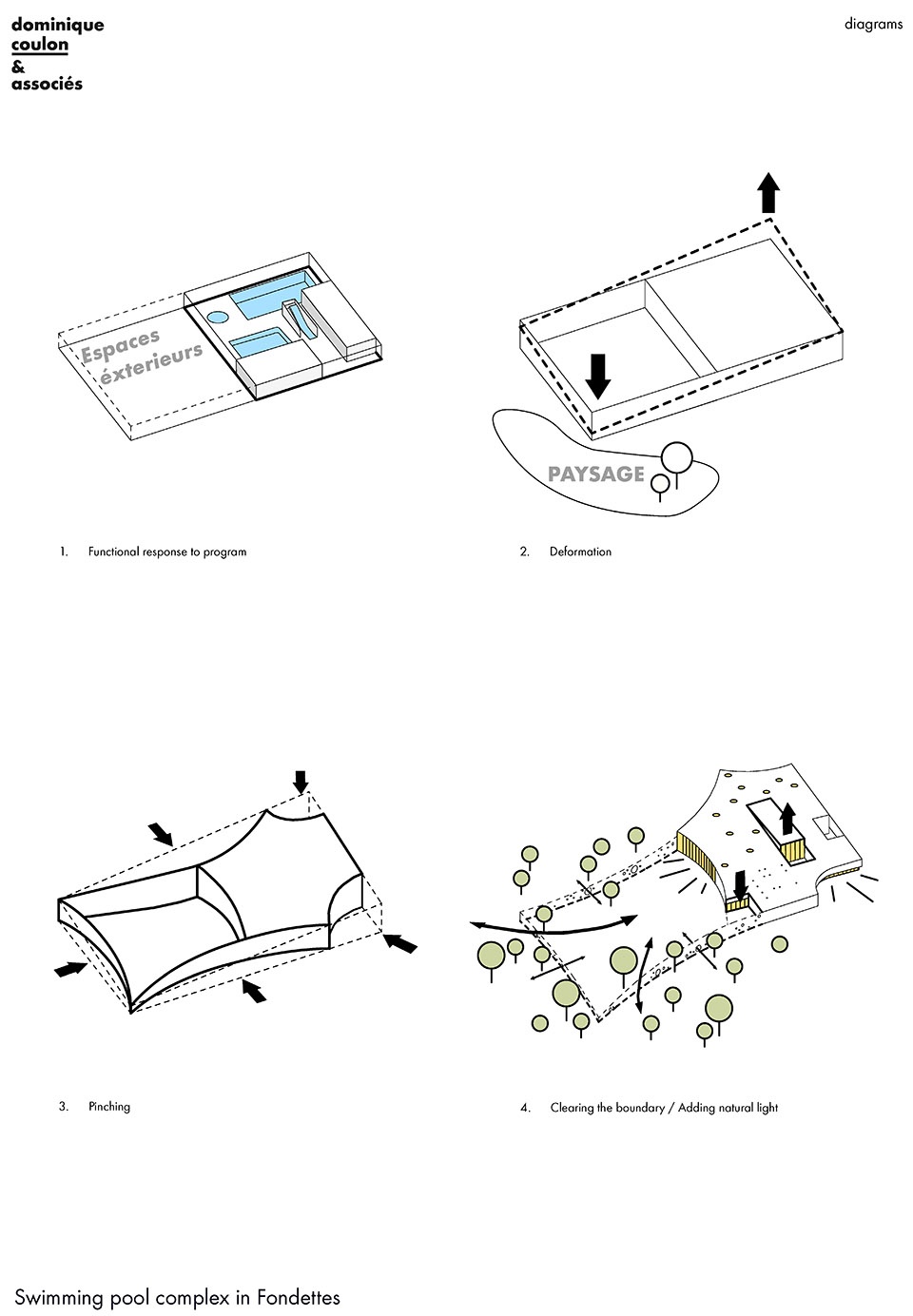 dominique
coulon
&
associés

diagrams

Espaces
éxterieurs

PAYSAGE

1. Functional response to program

2. Deformation

3. Pinching

4. Clearing the boundary / Adding natural light

Swimming pool complex in Fondettes