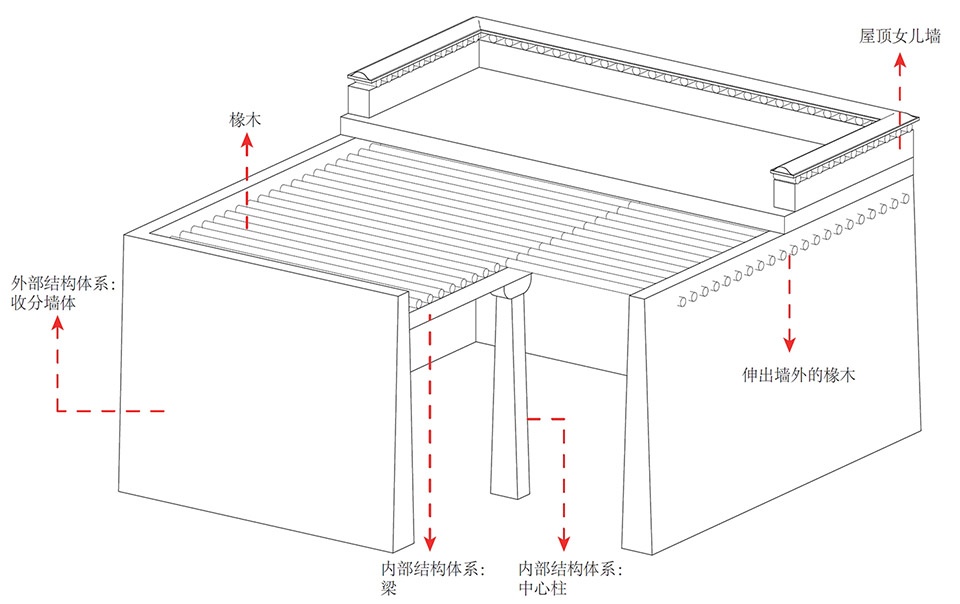 屋顶女儿墙

椽木

外部结构体系：
收分墙体

伸出墙外的椽木

内部结构体系：
梁

内部结构体系：
中心柱