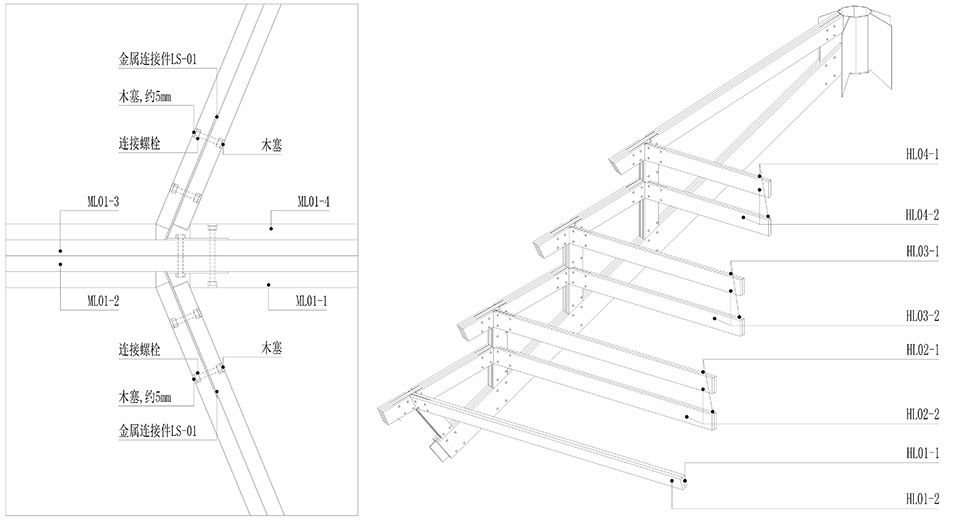 金属连接件LS-01
木塞,约5mm
连接螺栓
木塞
ML01-3
ML01-4
ML01-2
ML01-1
连接螺栓
木塞
木塞,约5mm
金属连接件LS-01

HL04-1
HL04-2
HL03-1
HL03-2
HL02-1
HL02-2
HL01-1
HL01-2