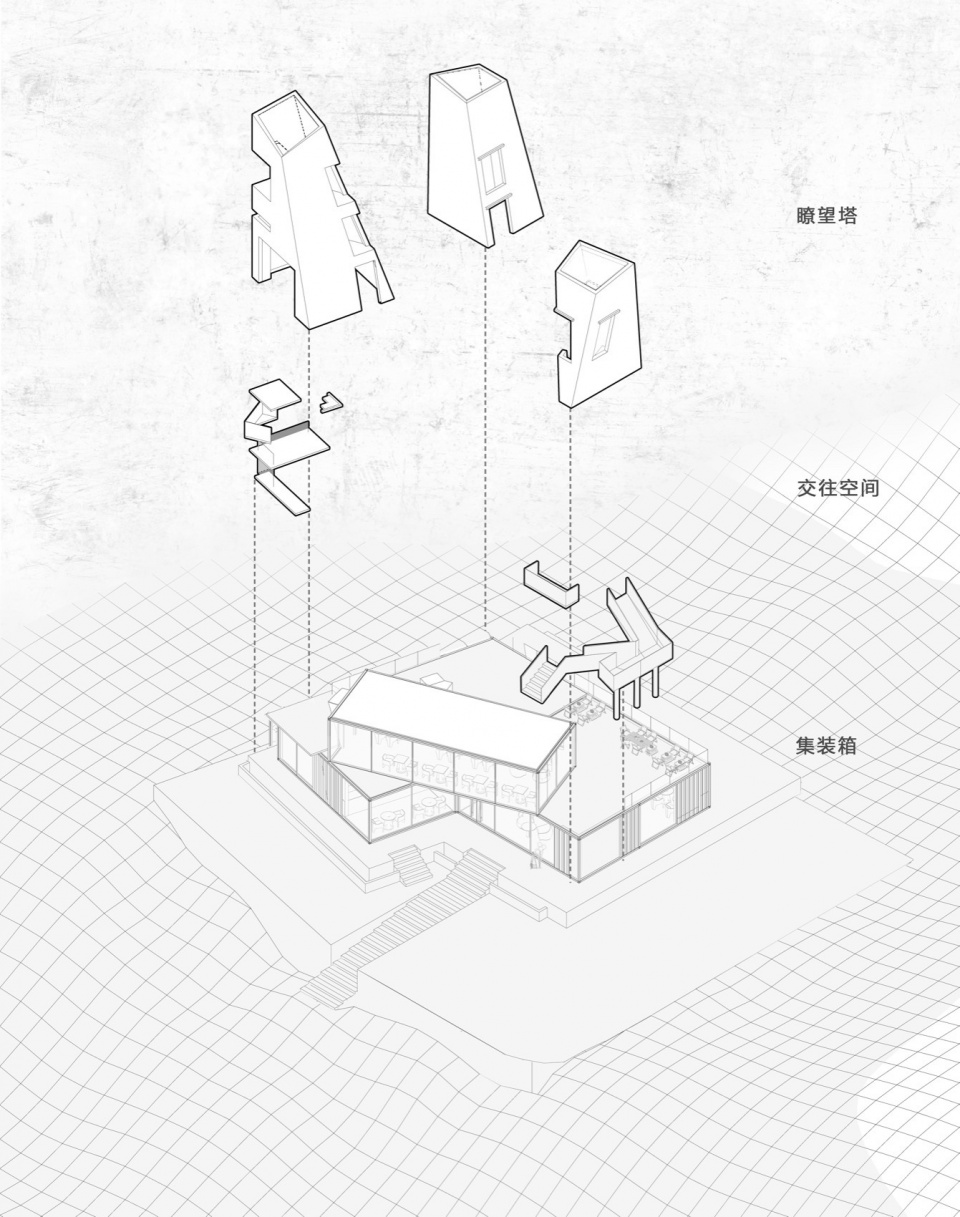 瞭望塔

交往空间

集装箱