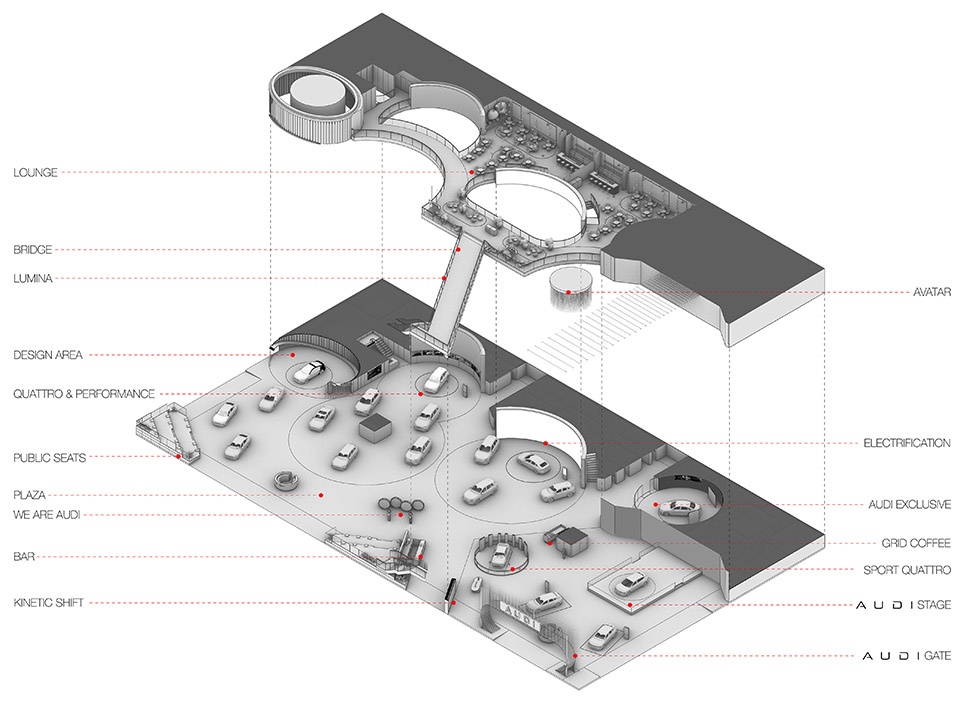 LOUNGE
BRIDGE
LUMINA
DESIGN AREA
QUATTRO & PERFORMANCE
PUBLIC SEATS
PLAZA
WE ARE AUDI
BAR
KINETIC SHIFT
AVATAR
ELECTRIFICATION
AUDI EXCLUSIVE
GRID COFFEE
SPORT QUATTRO
AUDI STAGE
AUDI GATE
AUDI