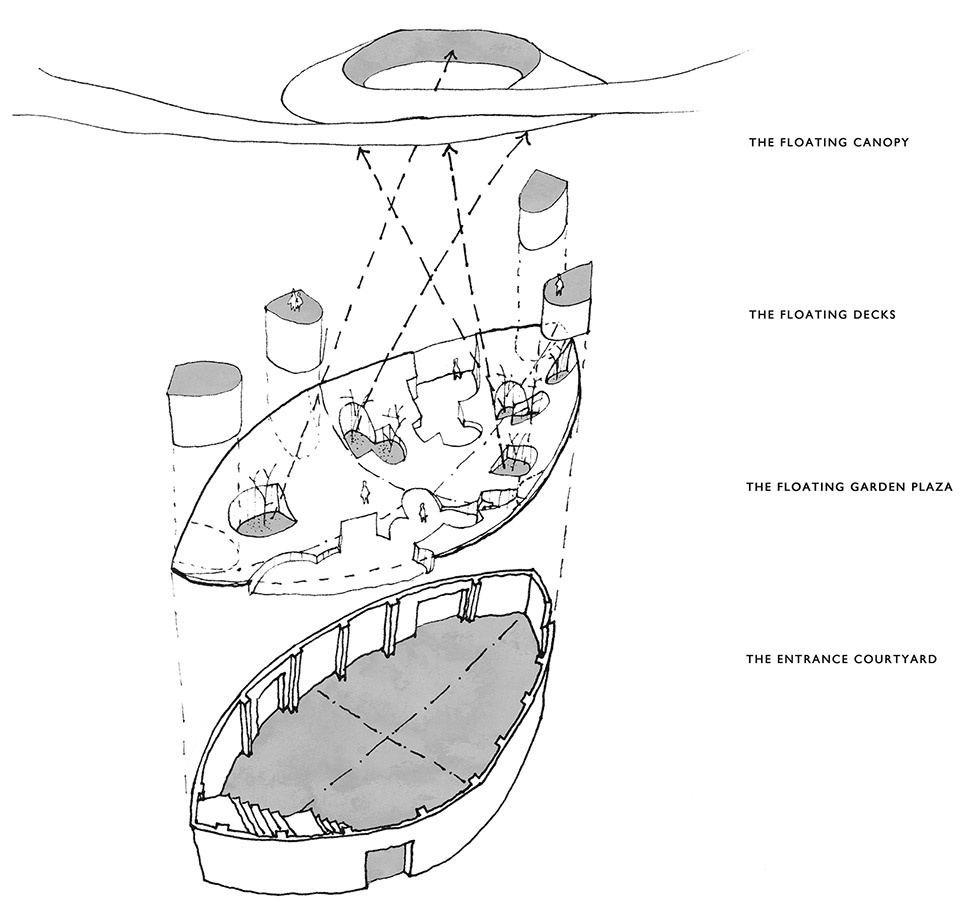 THE FLOATING CANOPY

THE FLOATING DECKS

THE FLOATING GARDEN PLAZA

THE ENTRANCE COURTYARD