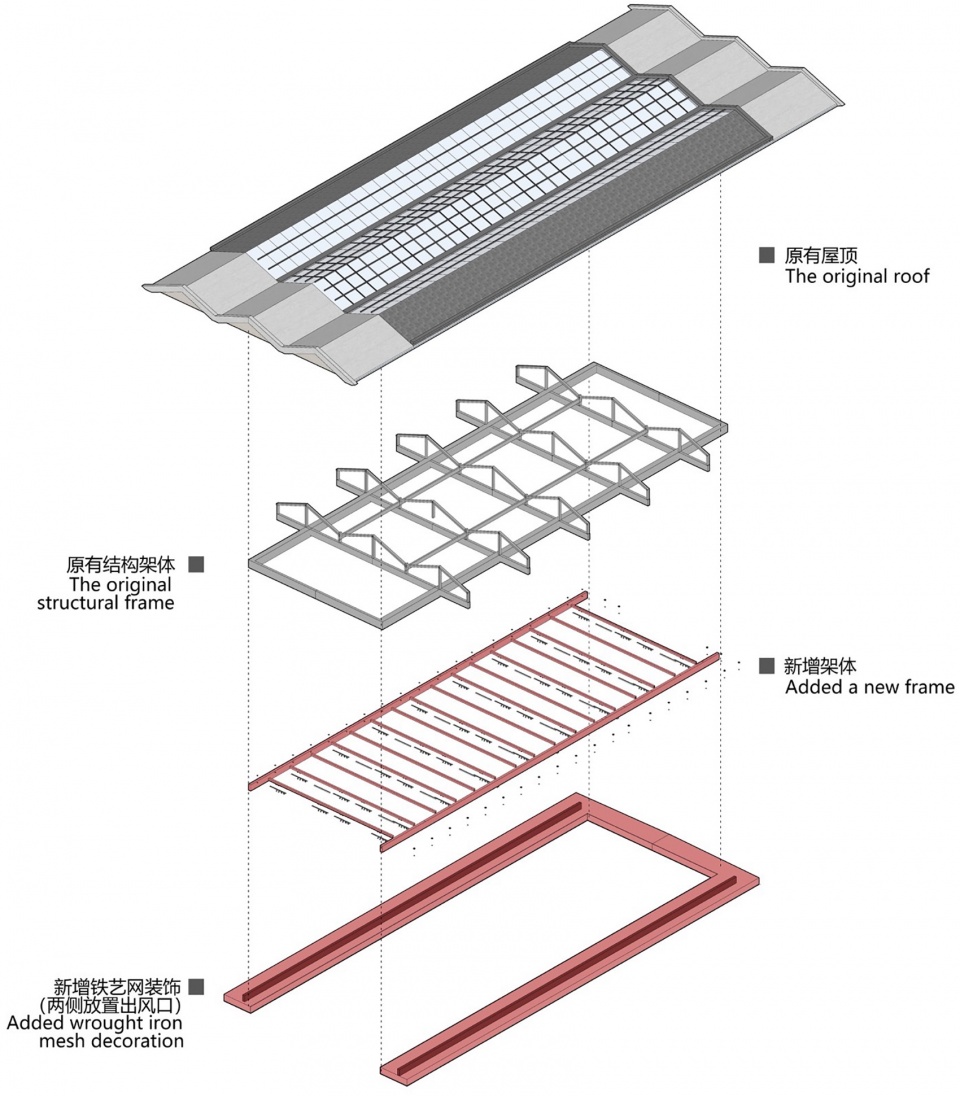 原有屋顶
The original roof

原有结构架体
The original structural frame

新增架体
Added a new frame

新增铁艺网装饰
(两侧放置出风口)
Added wrought iron mesh decoration