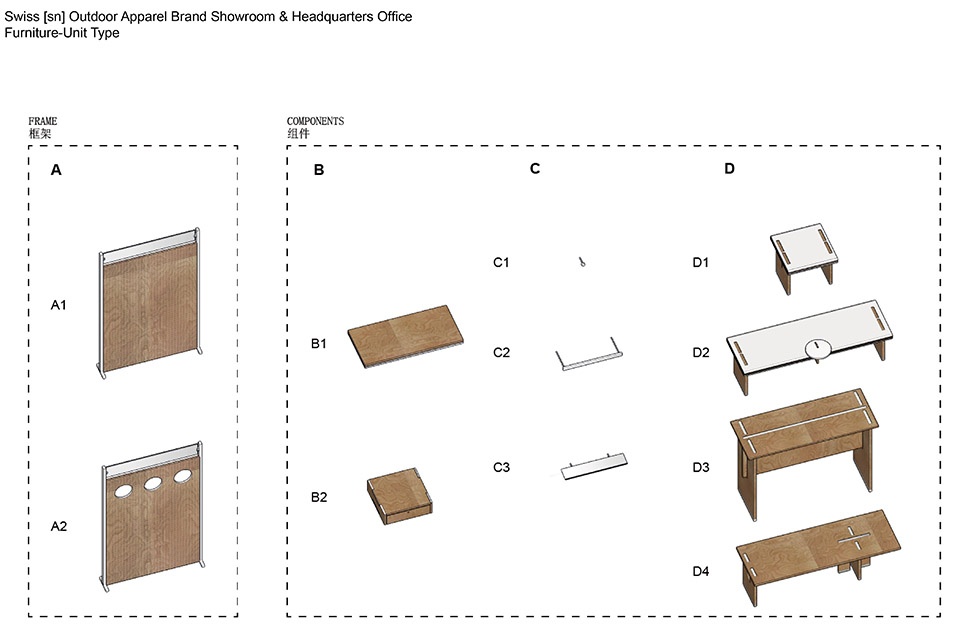 Swiss [sn] Outdoor Apparel Brand Showroom & Headquarters Office
Furniture-Unit Type

FRAME
框架

A

A1

A2

COMPONENTS
组件

B

B1

B2

C

C1

C2

C3

D

D1

D2

D3

D4