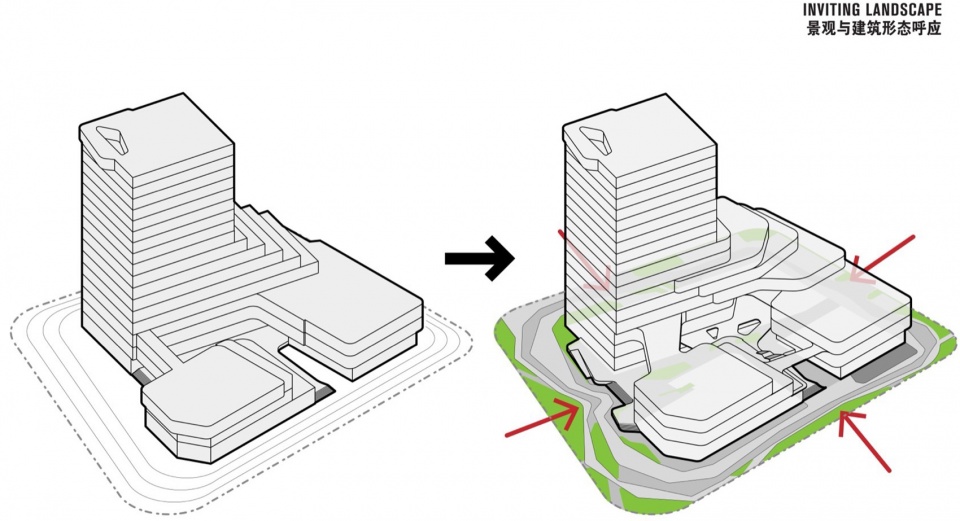 INVITING LANDSCAPE
景观与建筑形态呼应