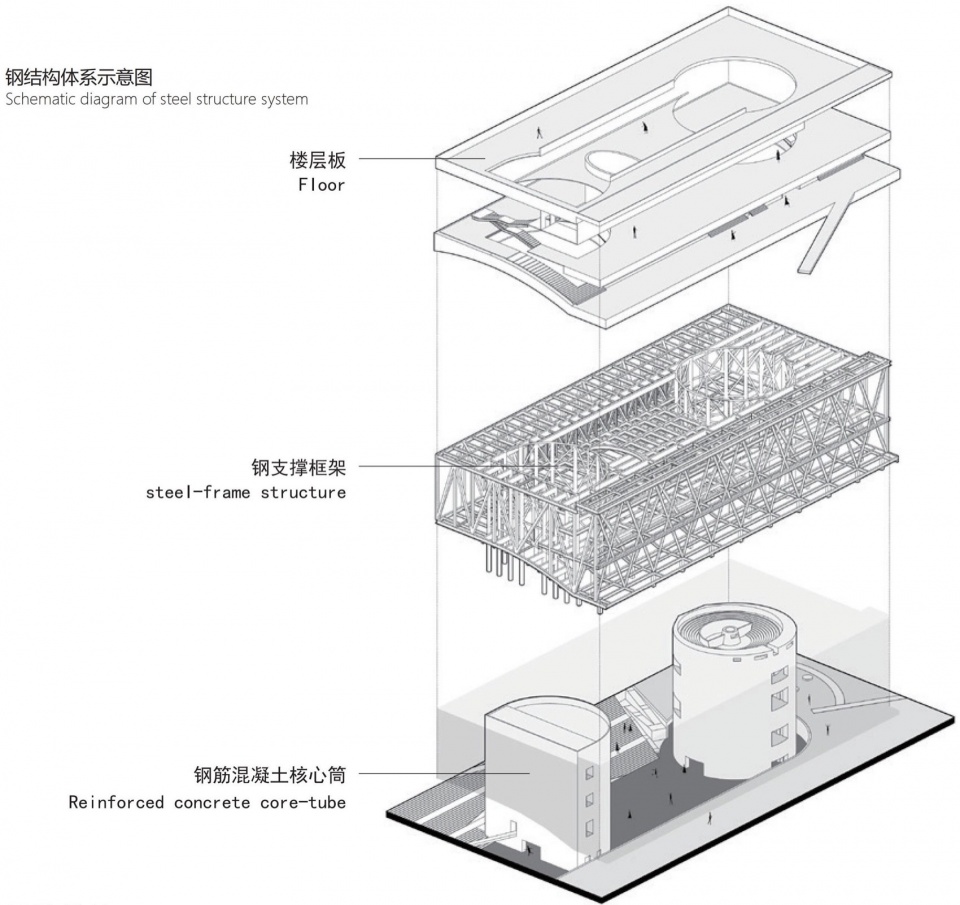 钢结构体系示意图
Schematic diagram of steel structure system

楼层板
Floor

钢支撑框架
steel-frame structure

钢筋混凝土核心筒
Reinforced concrete core-tube