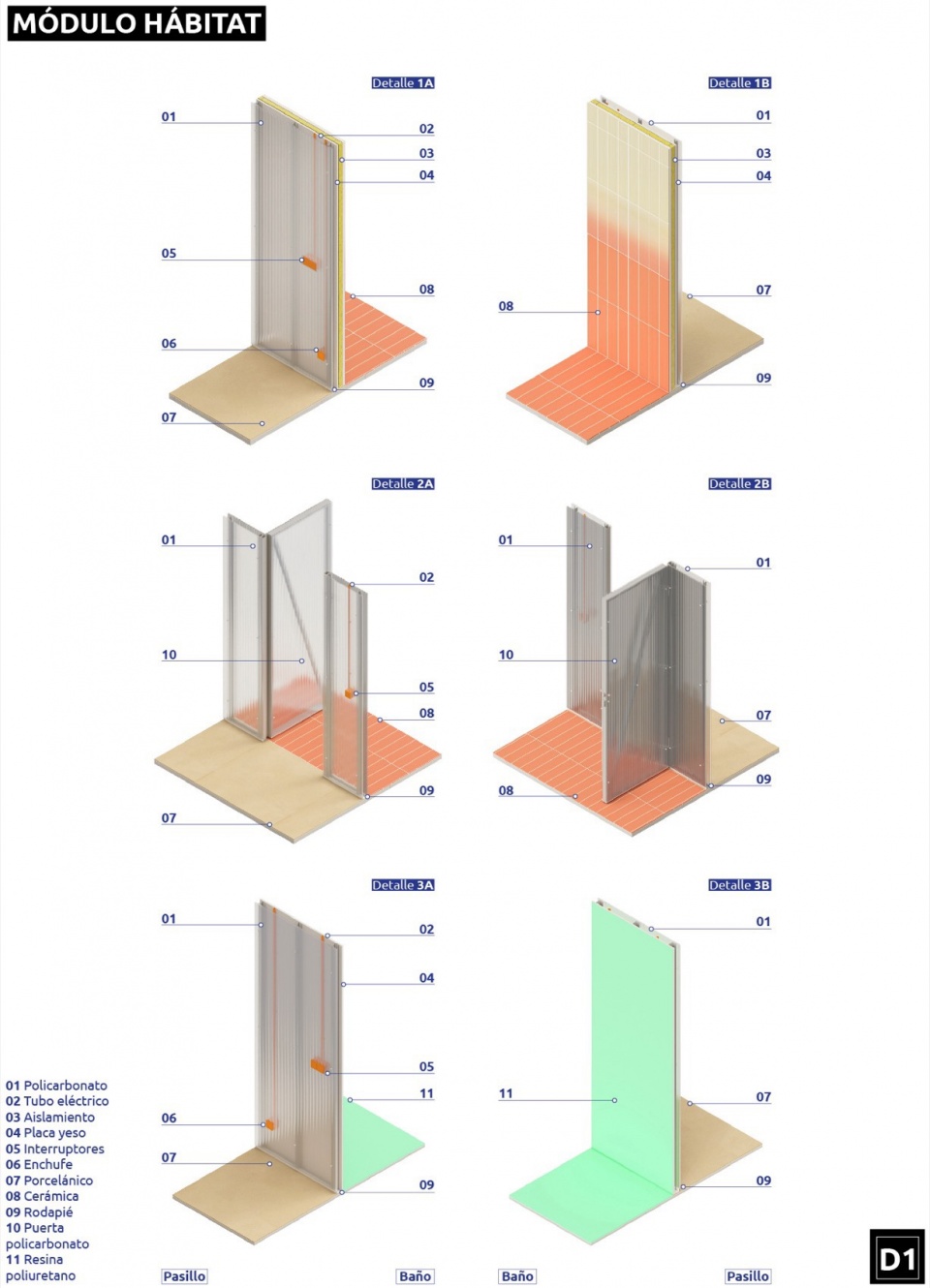 MÓDULO HÁBITAT

Detalle 1A
01
02
03
04
05
08
06
09
07

Detalle 1B
01
03
04
07
08
09

Detalle 2A
01
02
10
05
08
09
07

Detalle 2B
01
01
10
07
09
08

Detalle 3A
01
02
04
05
11
06
07
09

Detalle 3B
01
11
07
09

01 Policarbonato
02 Tubo eléctrico
03 Aislamiento
04 Placa yeso
05 Interruptores
06 Enchufe
07 Porcelánico
08 Cerámica
09 Rodapié
10 Puerta policarbonato
11 Resina poliuretano

Pasillo
Baño
Baño
Pasillo

D1