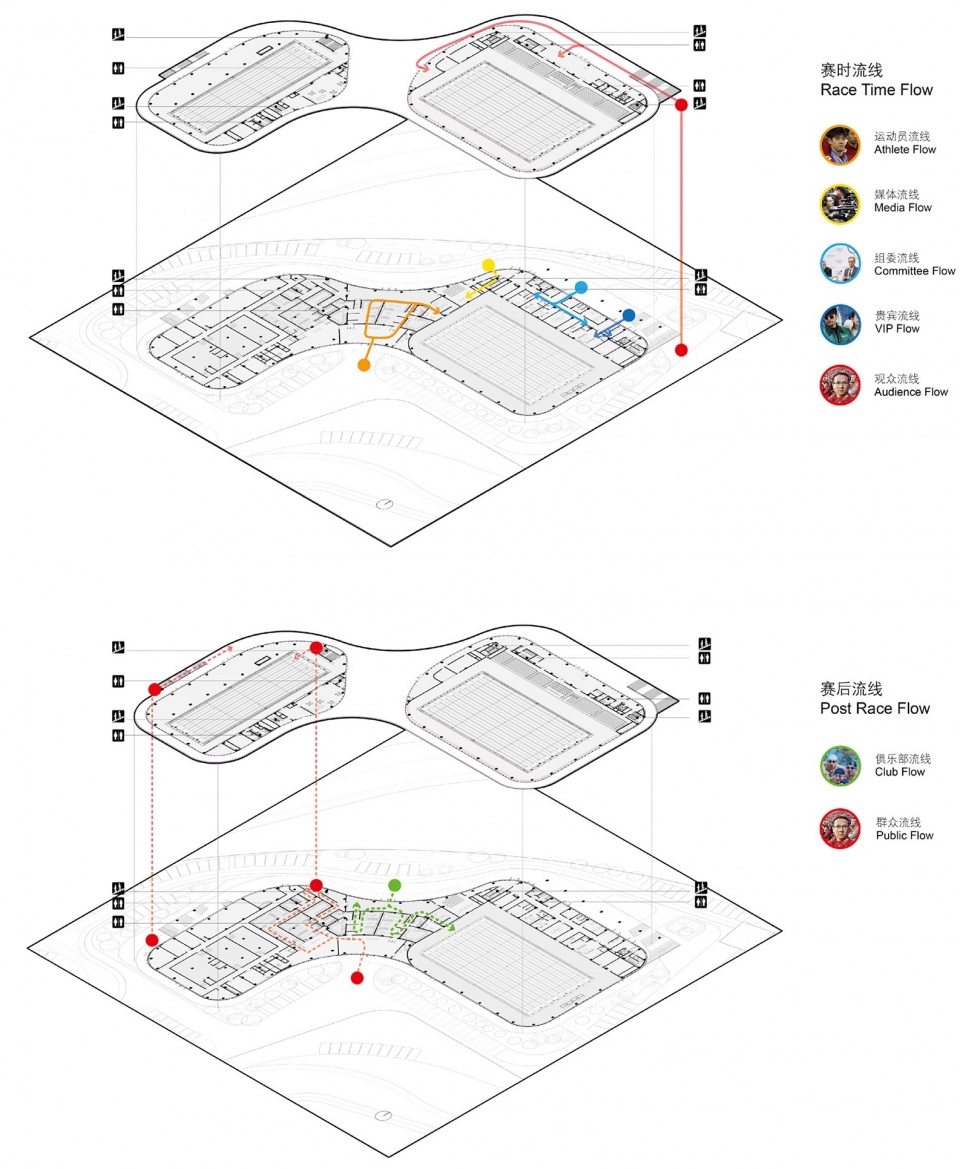 赛时流线
Race Time Flow

运动员流线
Athlete Flow

媒体流线
Media Flow

组委流线
Committee Flow

贵宾流线
VIP Flow

观众流线
Audience Flow

赛后流线
Post Race Flow

俱乐部流线
Club Flow

群众流线
Public Flow